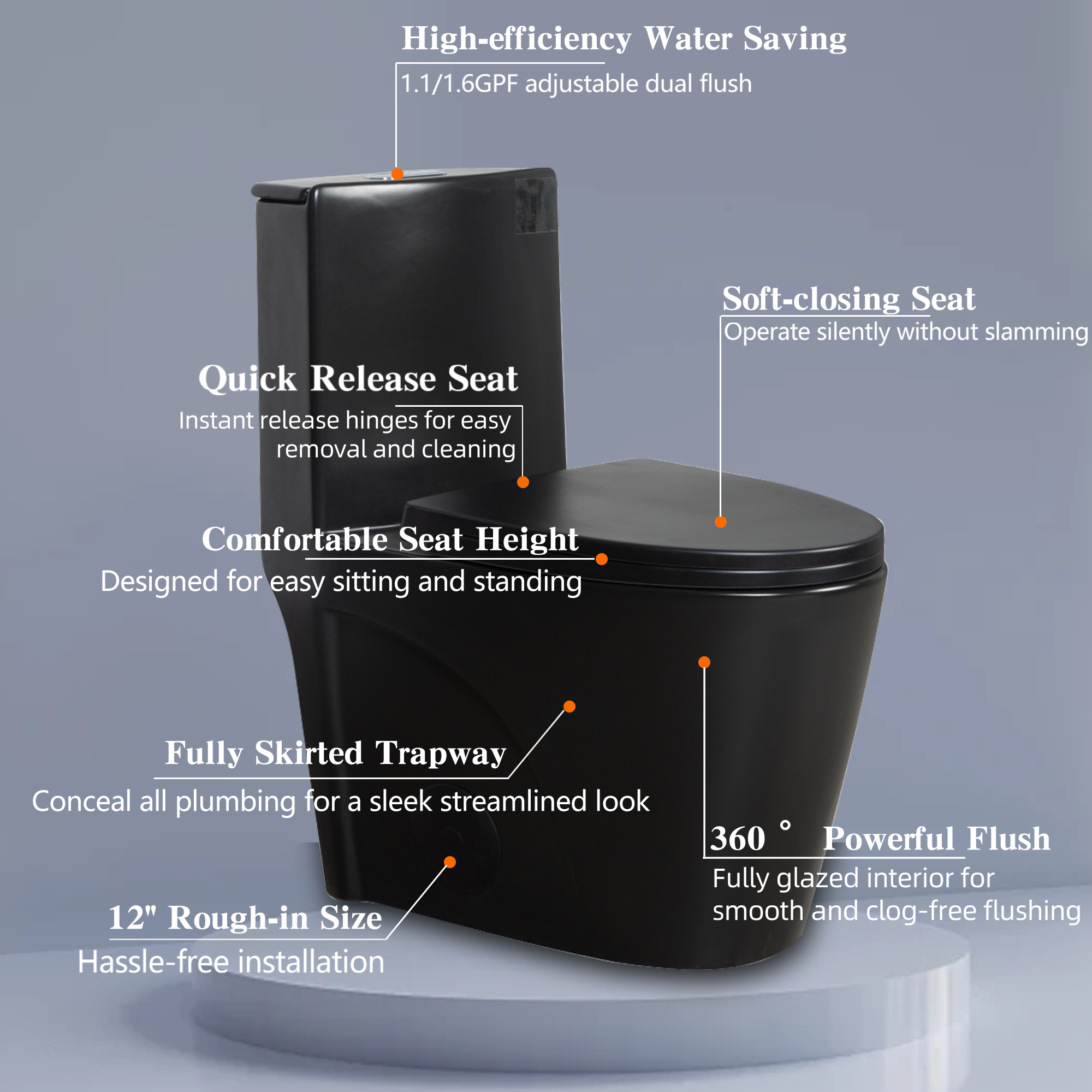 High-efficiency Water Saving
1.1/1.6GPF adjustable dual flush

Soft-closing Seat
Operate silently without slamming

Quick Release Seat
Instant release hinges for easy removal and cleaning

Comfortable Seat Height
Designed for easy sitting and standing

Fully Skirted Trapway
Conceal all plumbing for a sleek streamlined look

360 ° Powerful Flush
Fully glazed interior for smooth and clog-free flushing

12" Rough-in Size
Hassle-free installation