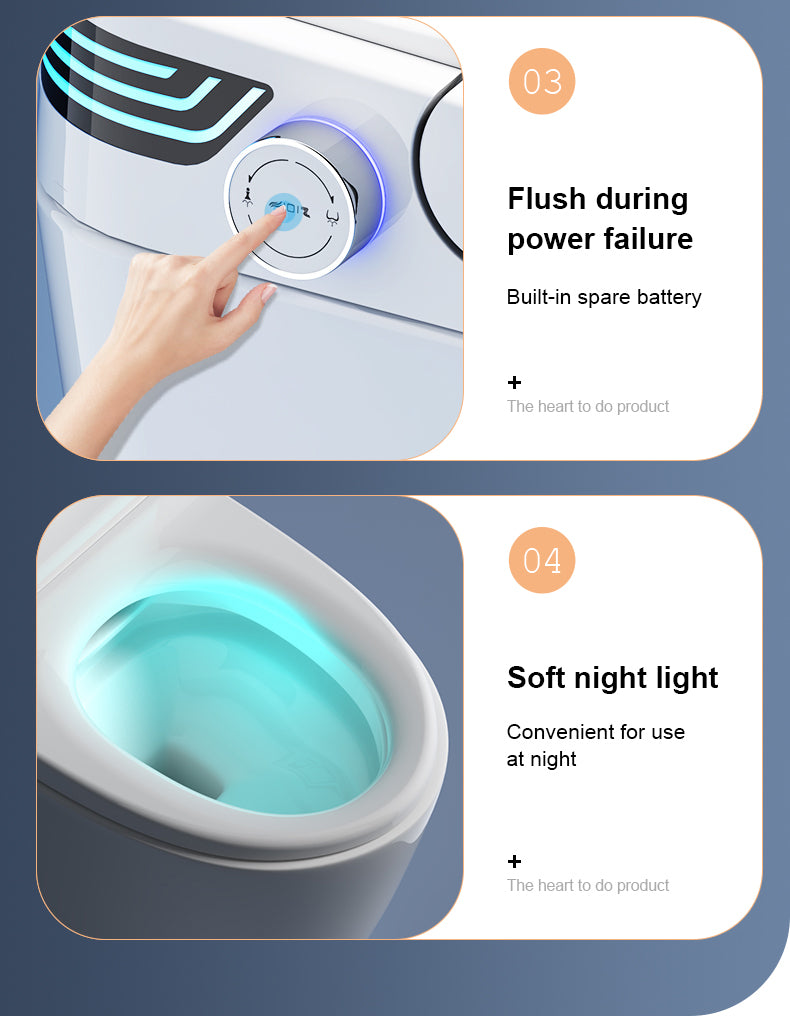 03

Flush during power failure

Built-in spare battery

+
The heart to do product

04

Soft night light

Convenient for use at night

+
The heart to do product