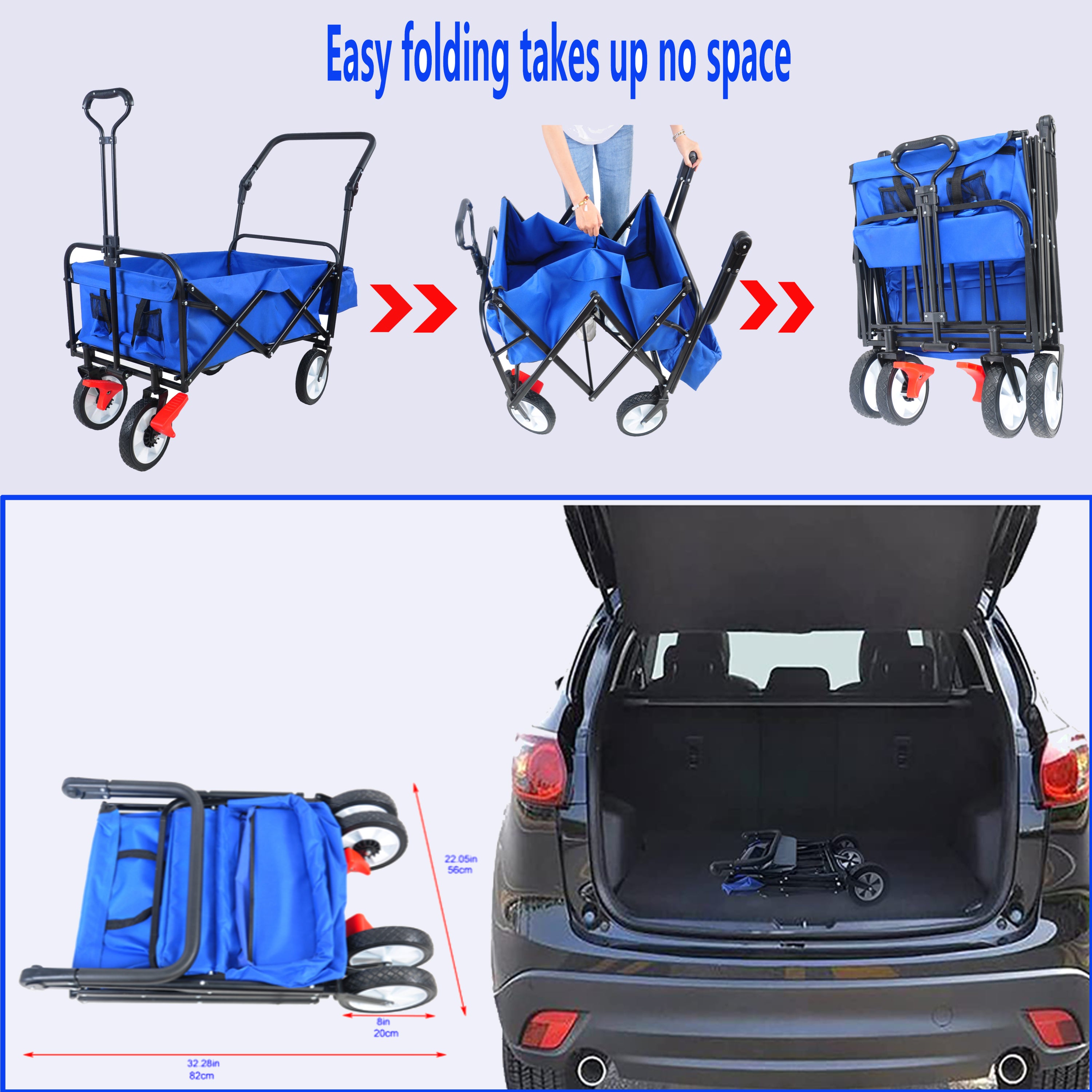 Easy folding takes up no space

22.05in
56cm

8in
20cm

32.28in
82cm