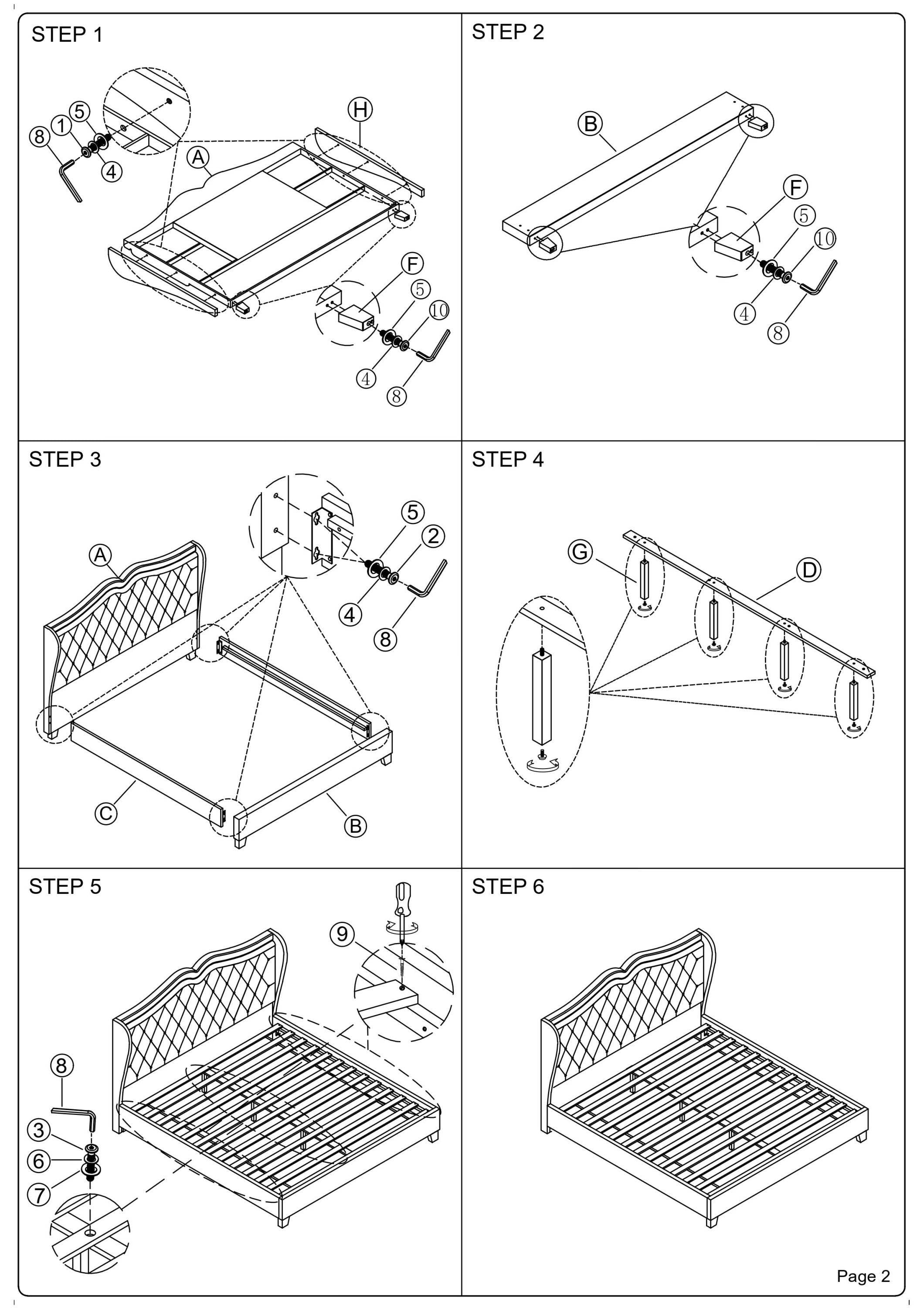 STEP 1

8 1 5 4 A H F 5 10 4 8

STEP 2

B F 5 10 4 8

STEP 3

A 5 2 4 8 C B

STEP 4

G D

STEP 5

9 8 3 6 7

STEP 6

Page 2