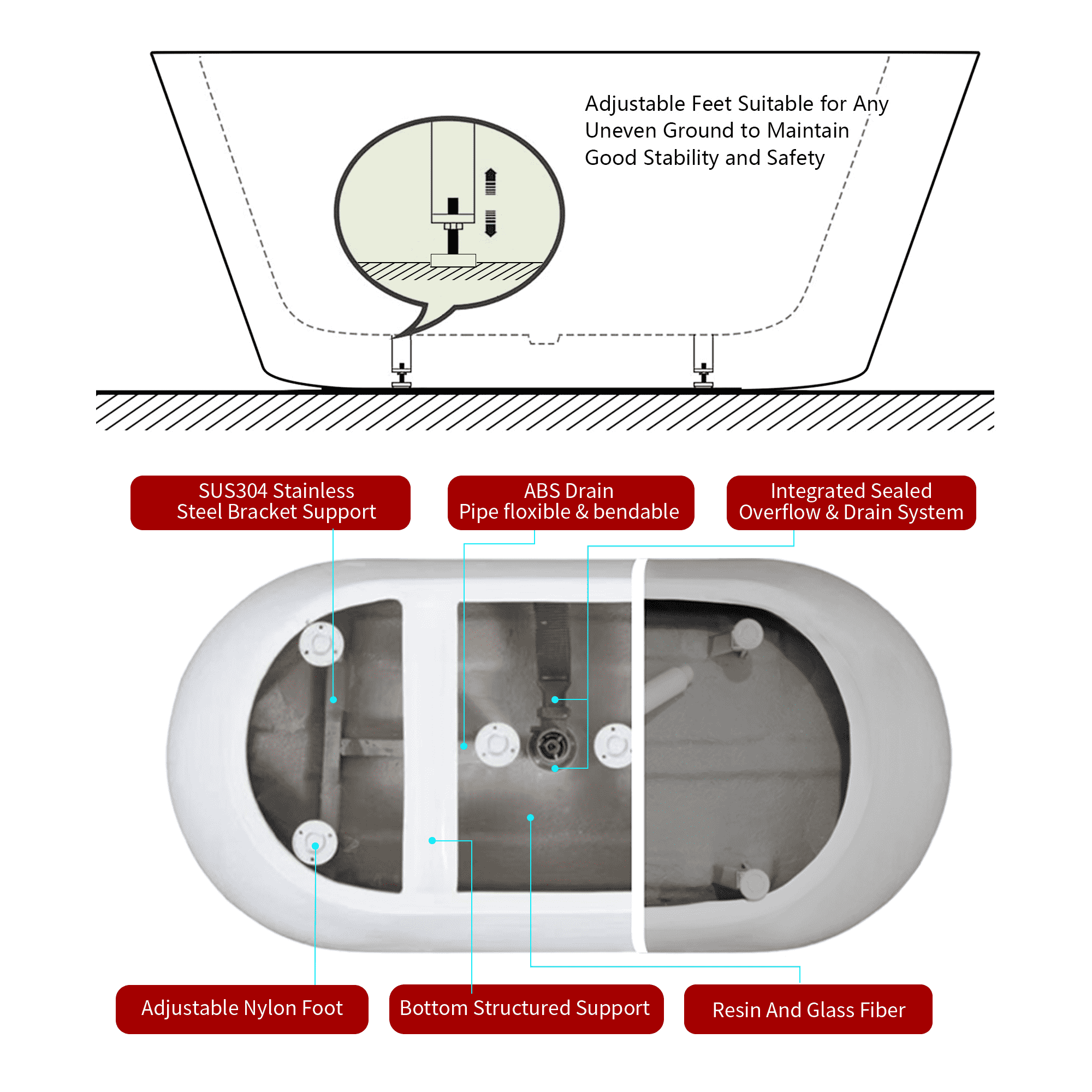 Adjustable Feet Suitable for Any Uneven Ground to Maintain Good Stability and Safety

SUS304 Stainless Steel Bracket Support

ABS Drain Pipe floxible & bendable

Integrated Sealed Overflow & Drain System

Adjustable Nylon Foot

Bottom Structured Support

Resin And Glass Fiber