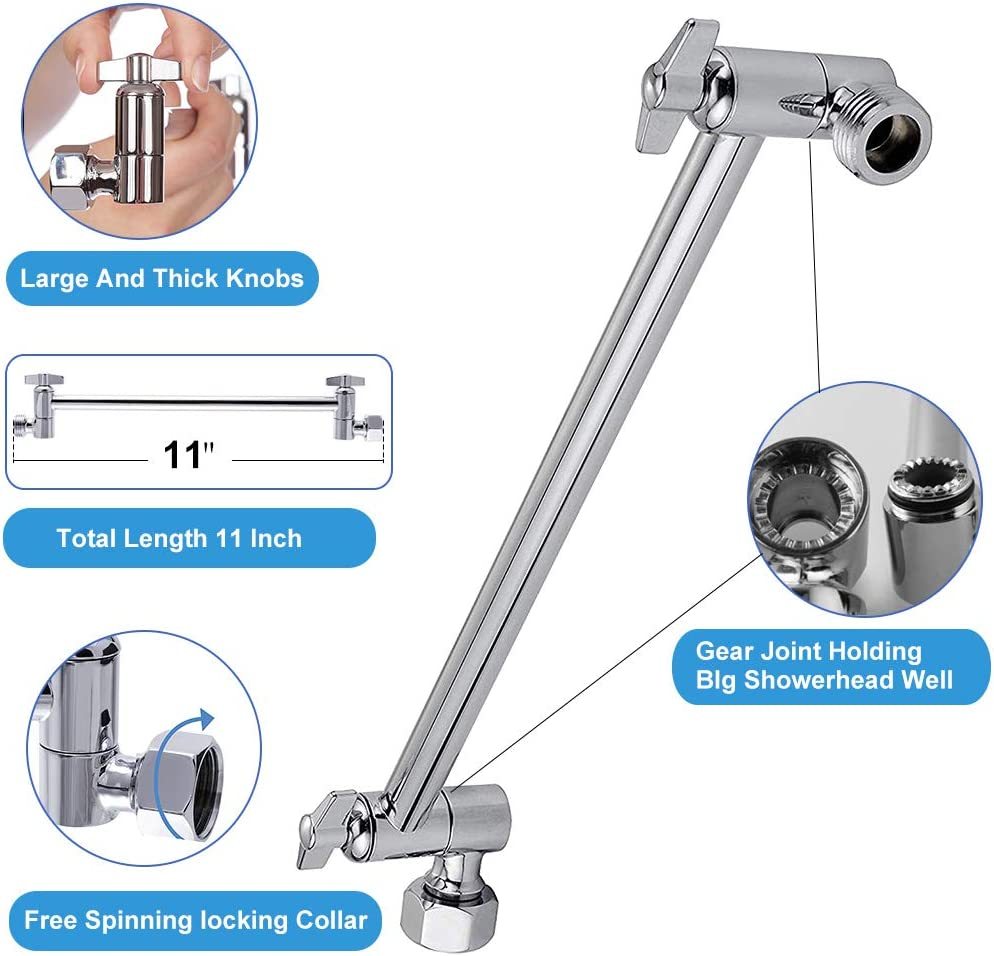 Large And Thick Knobs

11"

Total Length 11 Inch

Gear Joint Holding Blg Showerhead Well

Free Spinning locking Collar