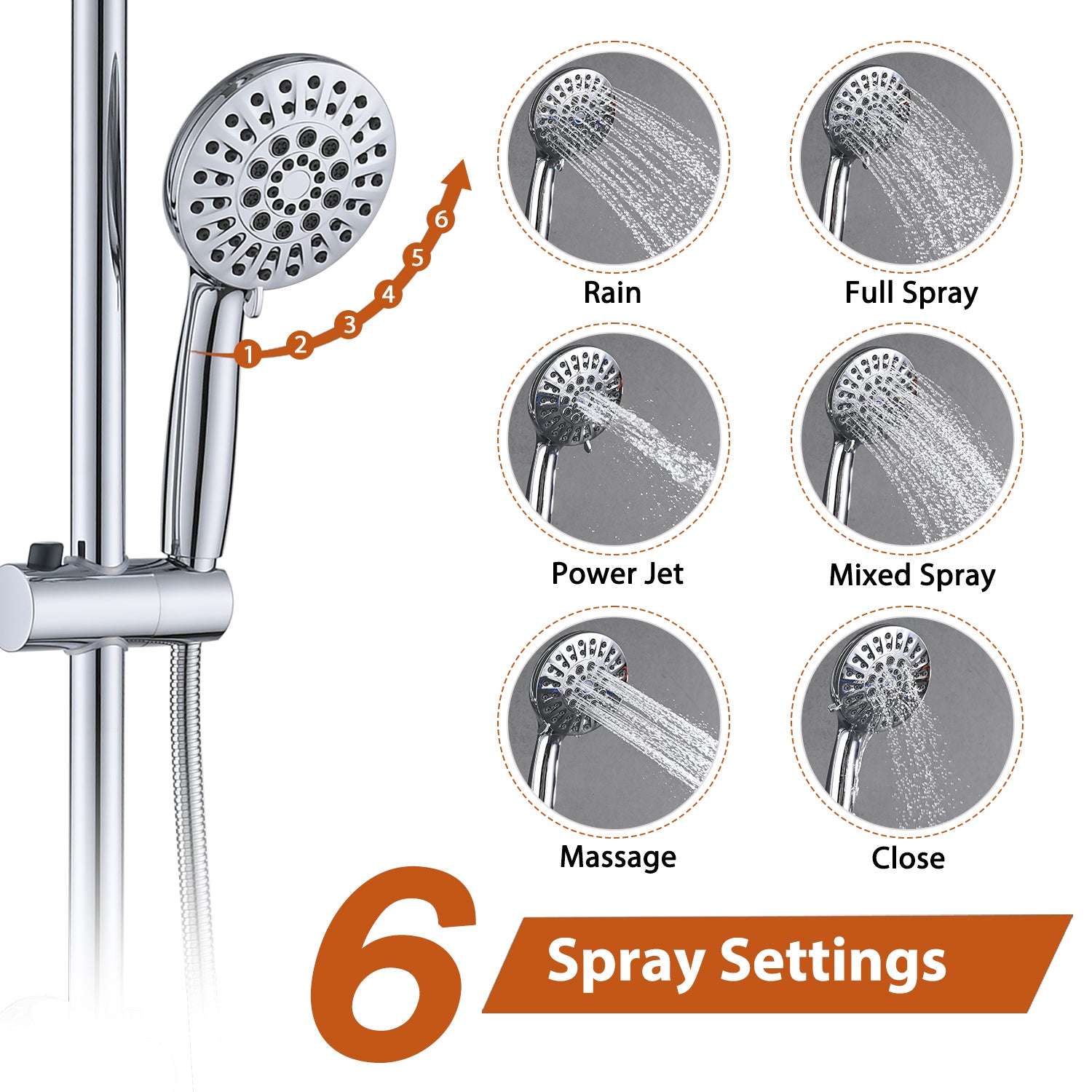 1 2 3 4 5 6

Rain

Full Spray

Power Jet

Mixed Spray

Massage

Close

6 Spray Settings