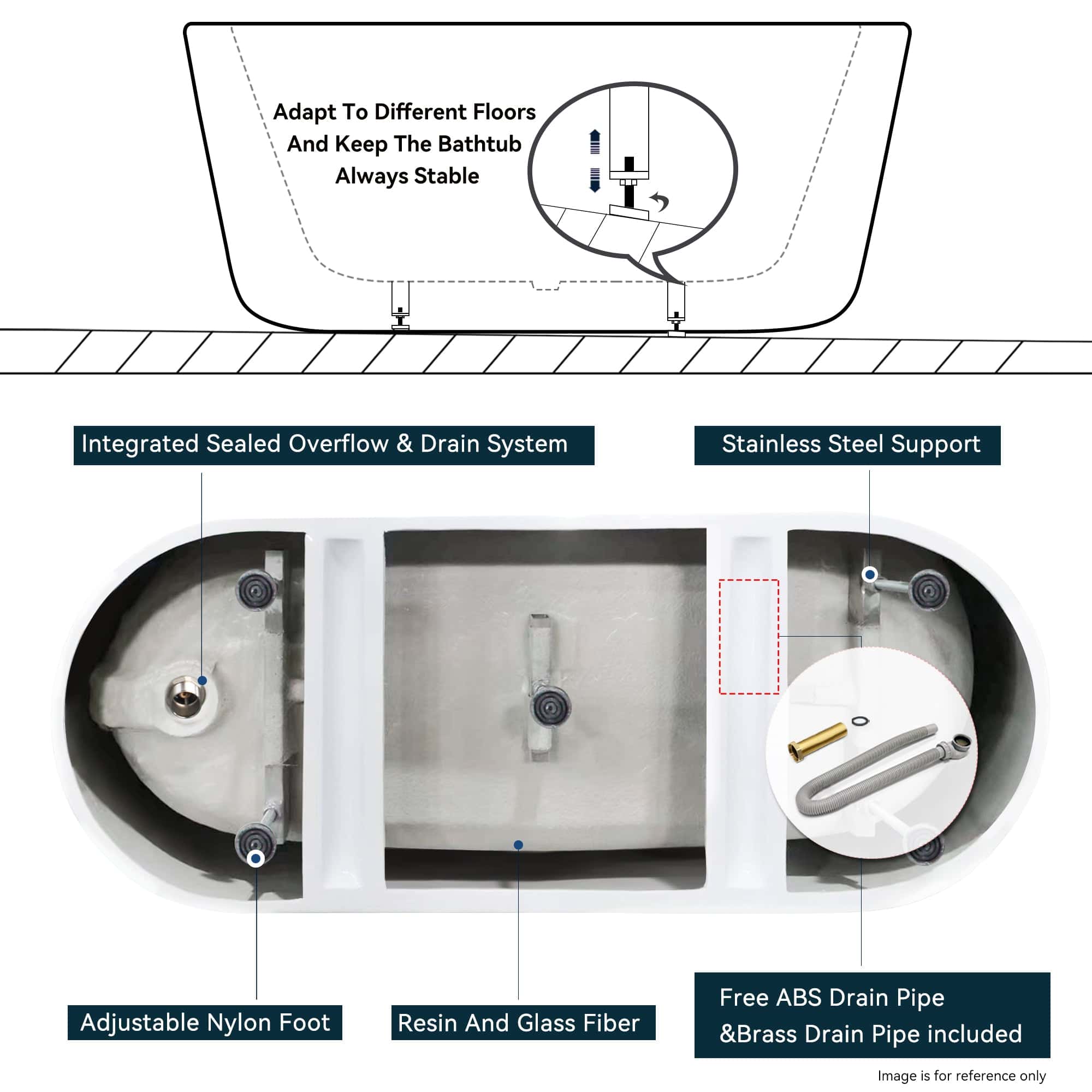 Adapt To Different Floors And Keep The Bathtub Always Stable

Integrated Sealed Overflow & Drain System

Stainless Steel Support

Adjustable Nylon Foot

Resin And Glass Fiber

Free ABS Drain Pipe &Brass Drain Pipe included

Image is for reference only