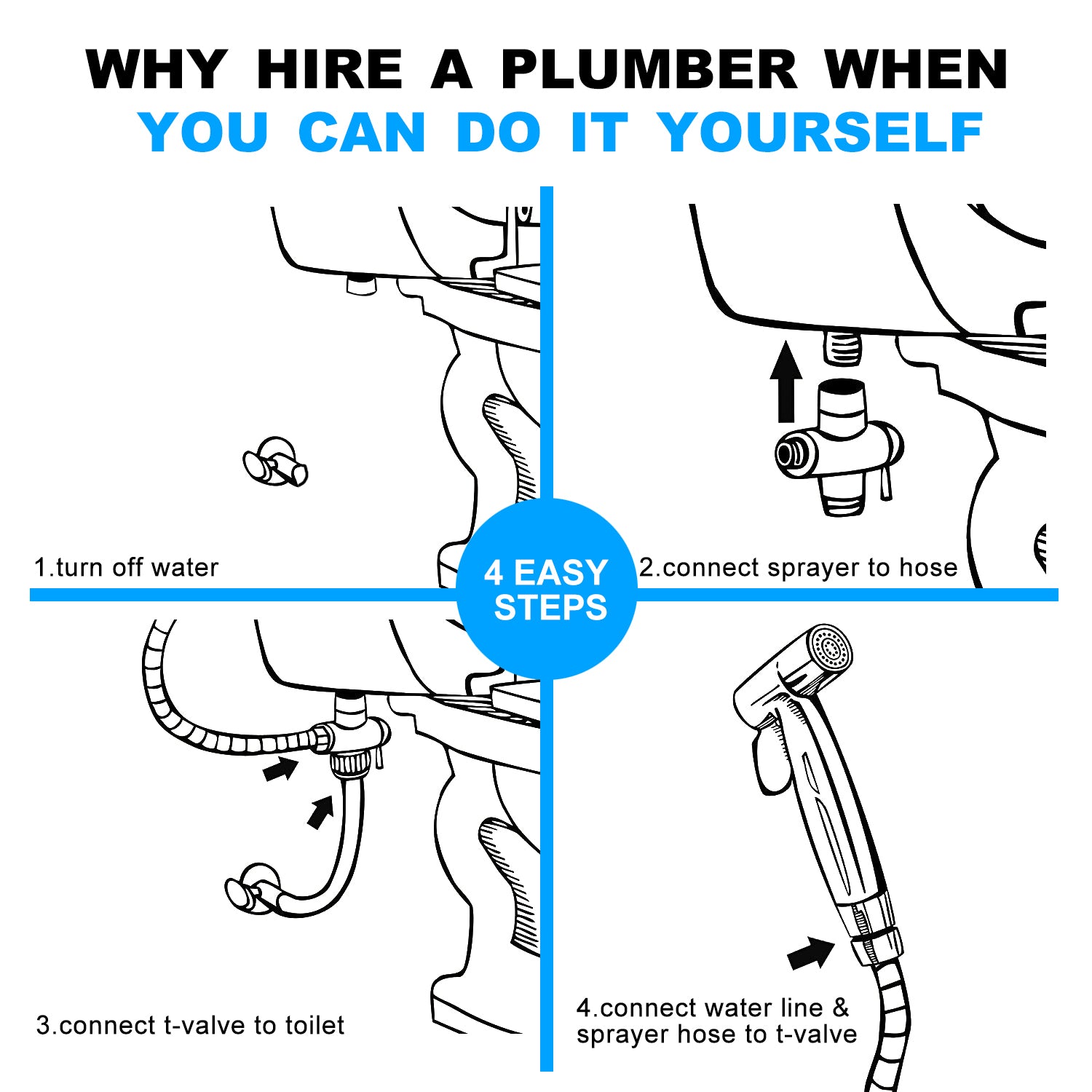 WHY HIRE A PLUMBER WHEN
YOU CAN DO IT YOURSELF

1.turn off water

4 EASY STEPS

2.connect sprayer to hose

3.connect t-valve to toilet

4.connect water line & sprayer hose to t-valve