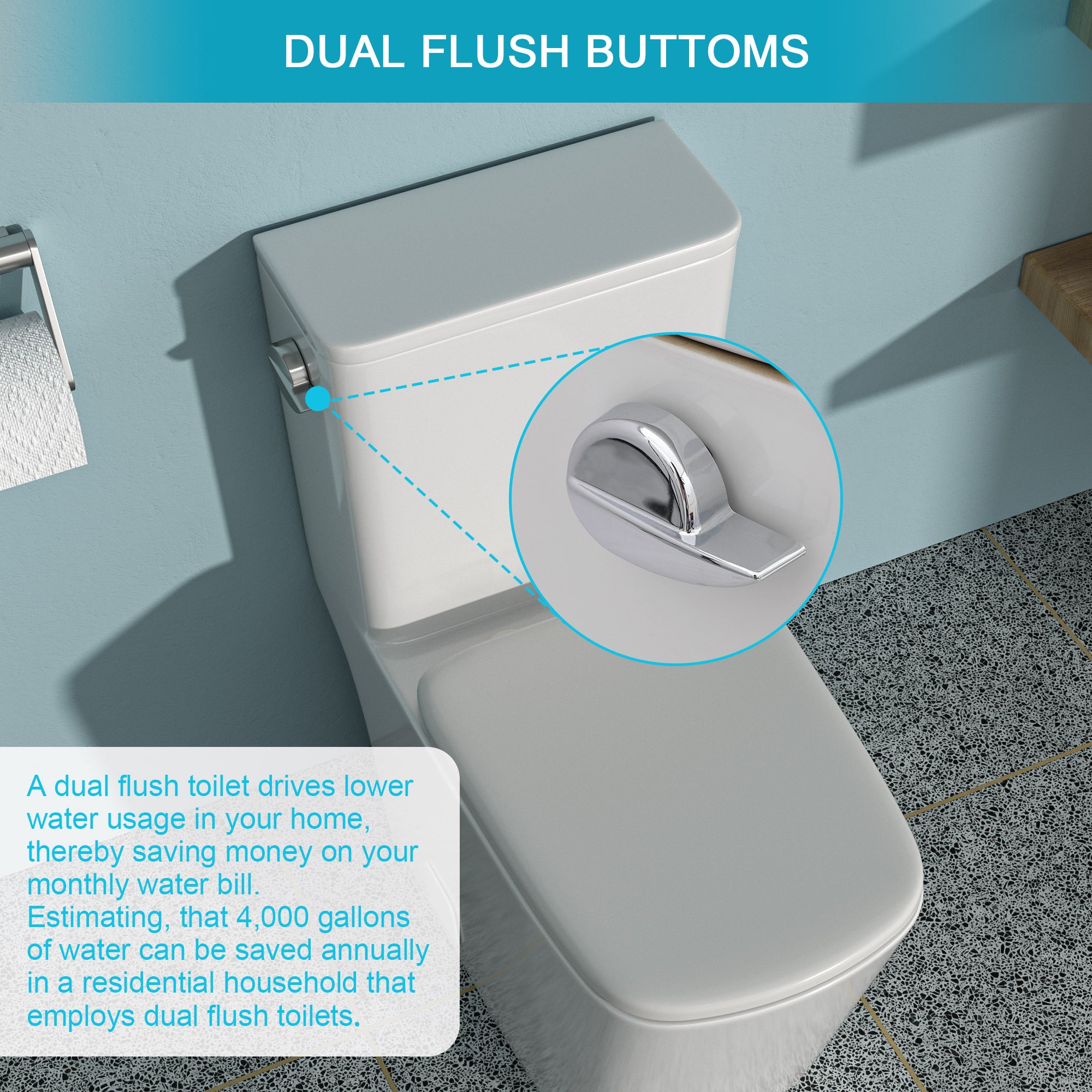 DUAL FLUSH BUTTOMS

A dual flush toilet drives lower water usage in your home, thereby saving money on your monthly water bill. Estimating, that 4,000 gallons of water can be saved annually in a residential household that employs dual flush toilets.