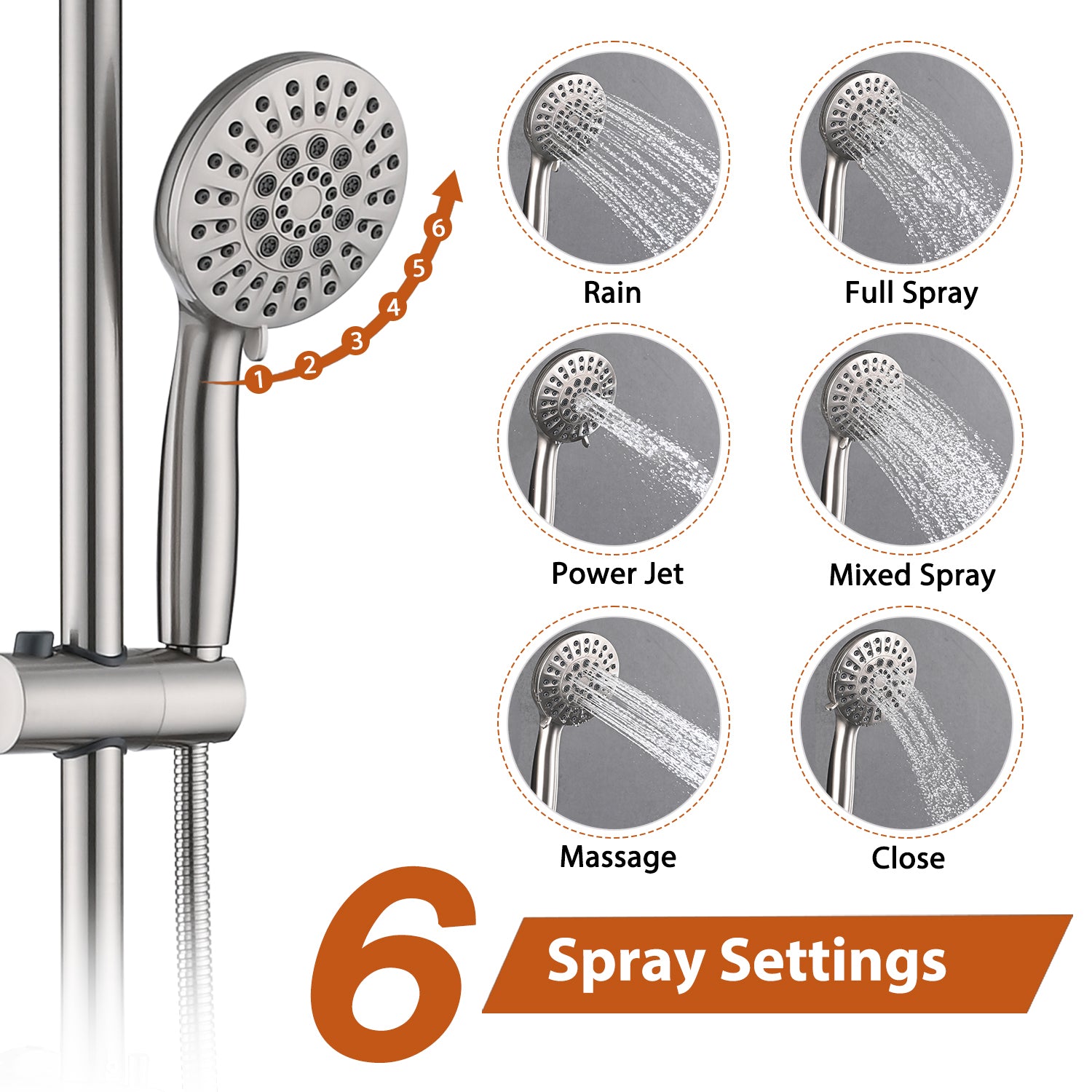 1 2 3 4 5 6

Rain

Full Spray

Power Jet

Mixed Spray

Massage

Close

6 Spray Settings