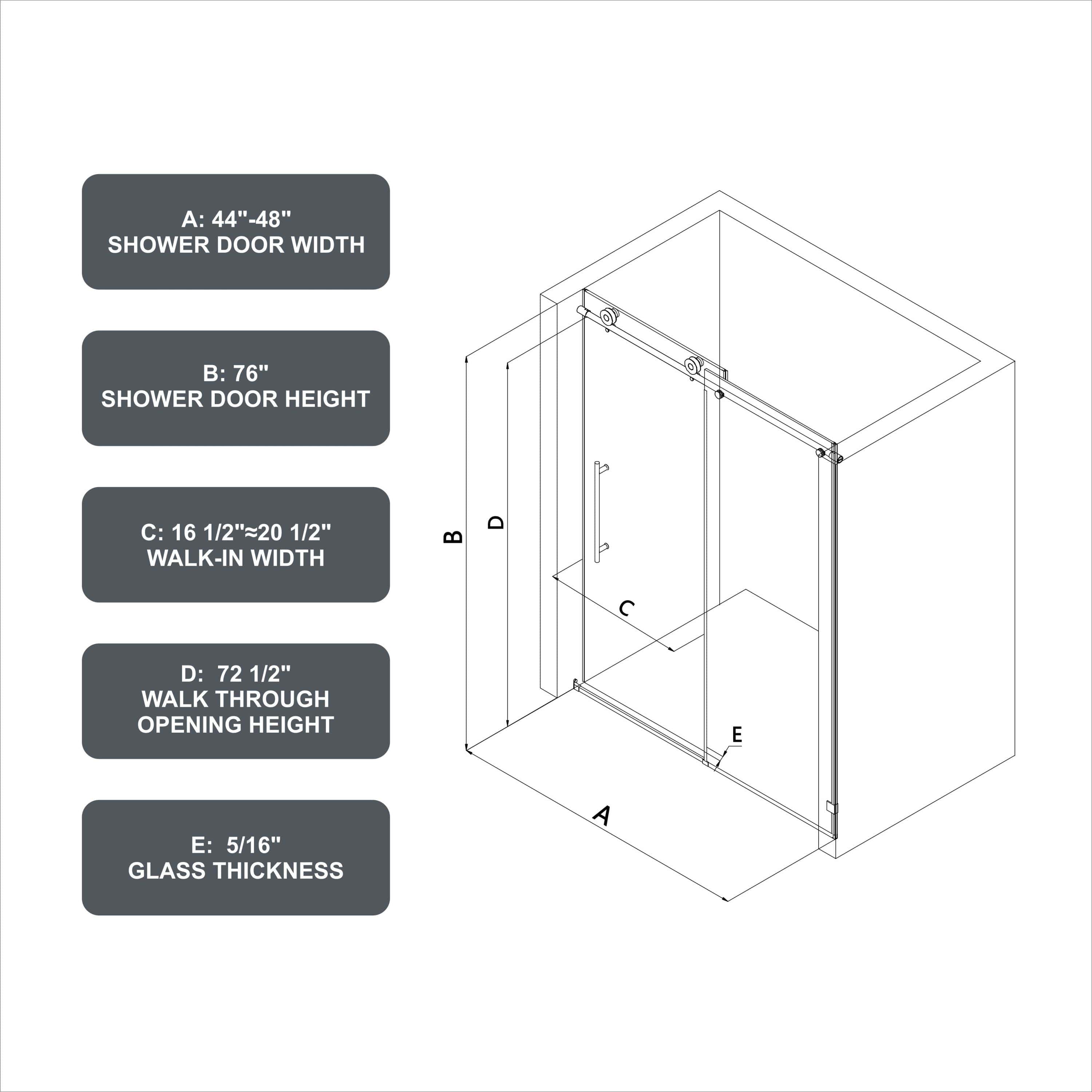 A: 44"-48"
SHOWER DOOR WIDTH

B: 76"
SHOWER DOOR HEIGHT

C: 16 1/2"≈20 1/2"
WALK-IN WIDTH

D: 72 1/2"
WALK THROUGH
OPENING HEIGHT

E: 5/16"
GLASS THICKNESS

B

D

C

E

A