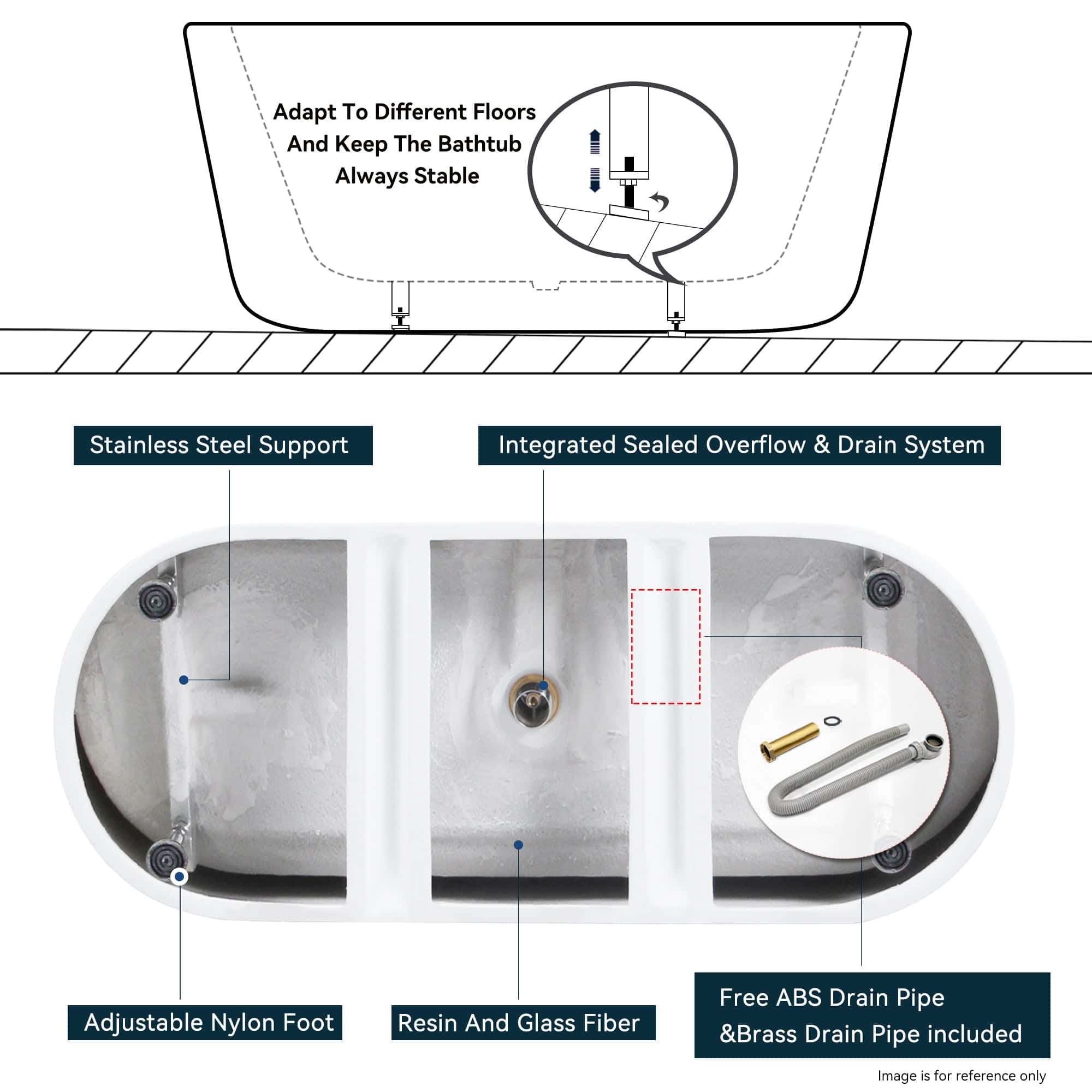 Adapt To Different Floors And Keep The Bathtub Always Stable

Stainless Steel Support

Integrated Sealed Overflow & Drain System

Adjustable Nylon Foot

Resin And Glass Fiber

Free ABS Drain Pipe &Brass Drain Pipe included

Image is for reference only