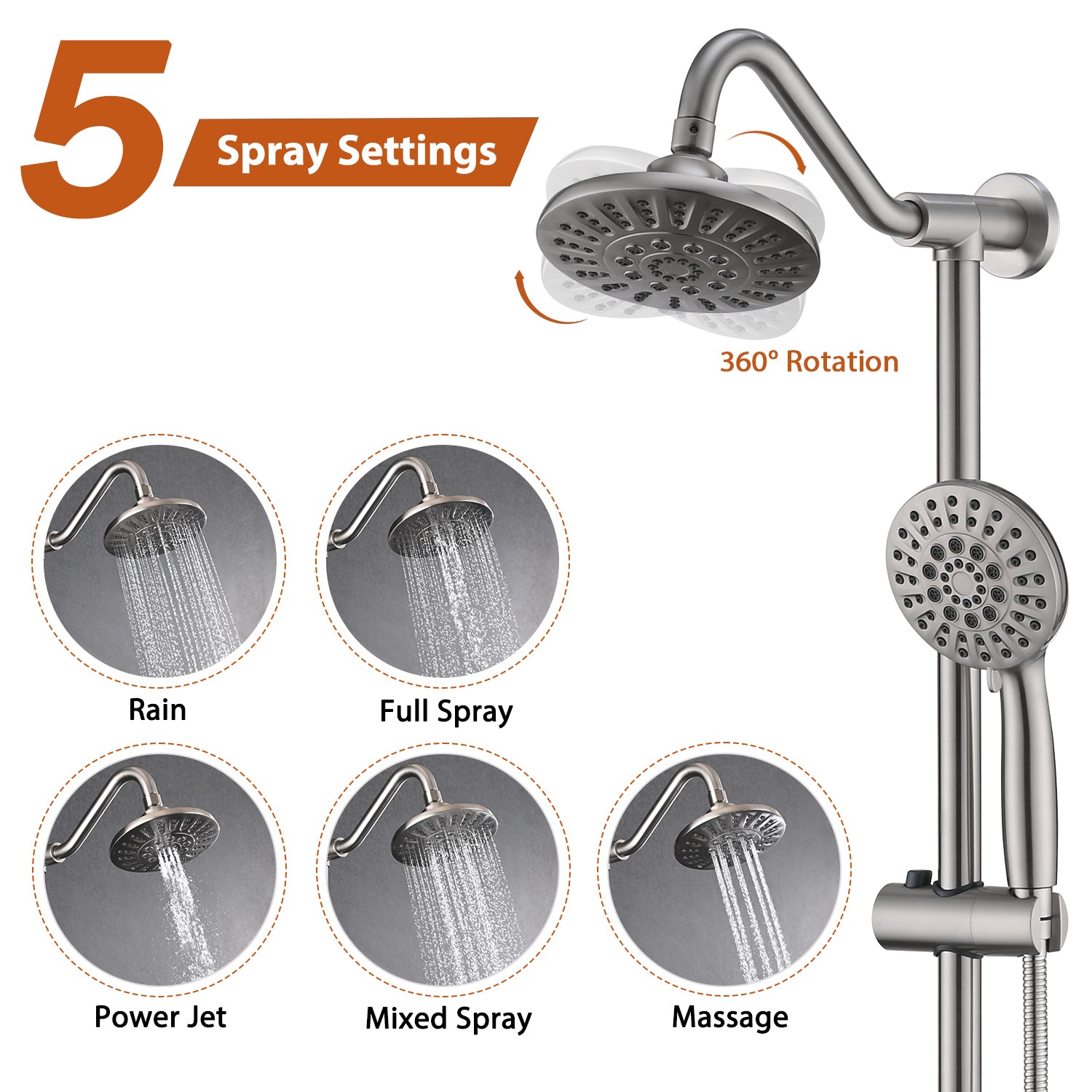 5 Spray Settings

360° Rotation

Rain

Full Spray

Power Jet

Mixed Spray

Massage