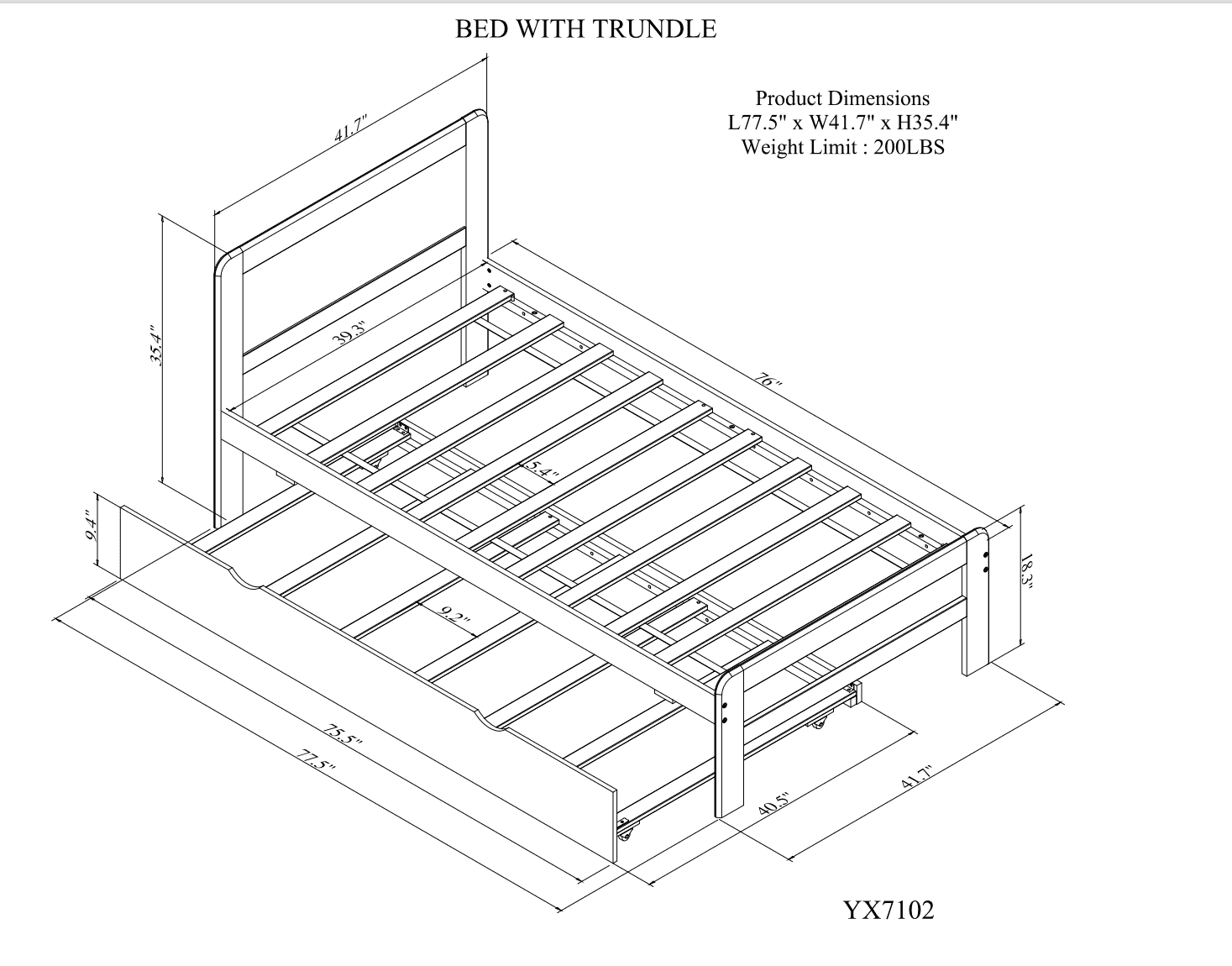 BED WITH TRUNDLE

Product Dimensions
L77.5" x W41.7" x H35.4"
Weight Limit : 200LBS

41.7"
35.4"
39.3"
76"
5.4"
9.4"
9.2"
18.3"
75.5"
77.5"
40.5"
41.7"

YX7102