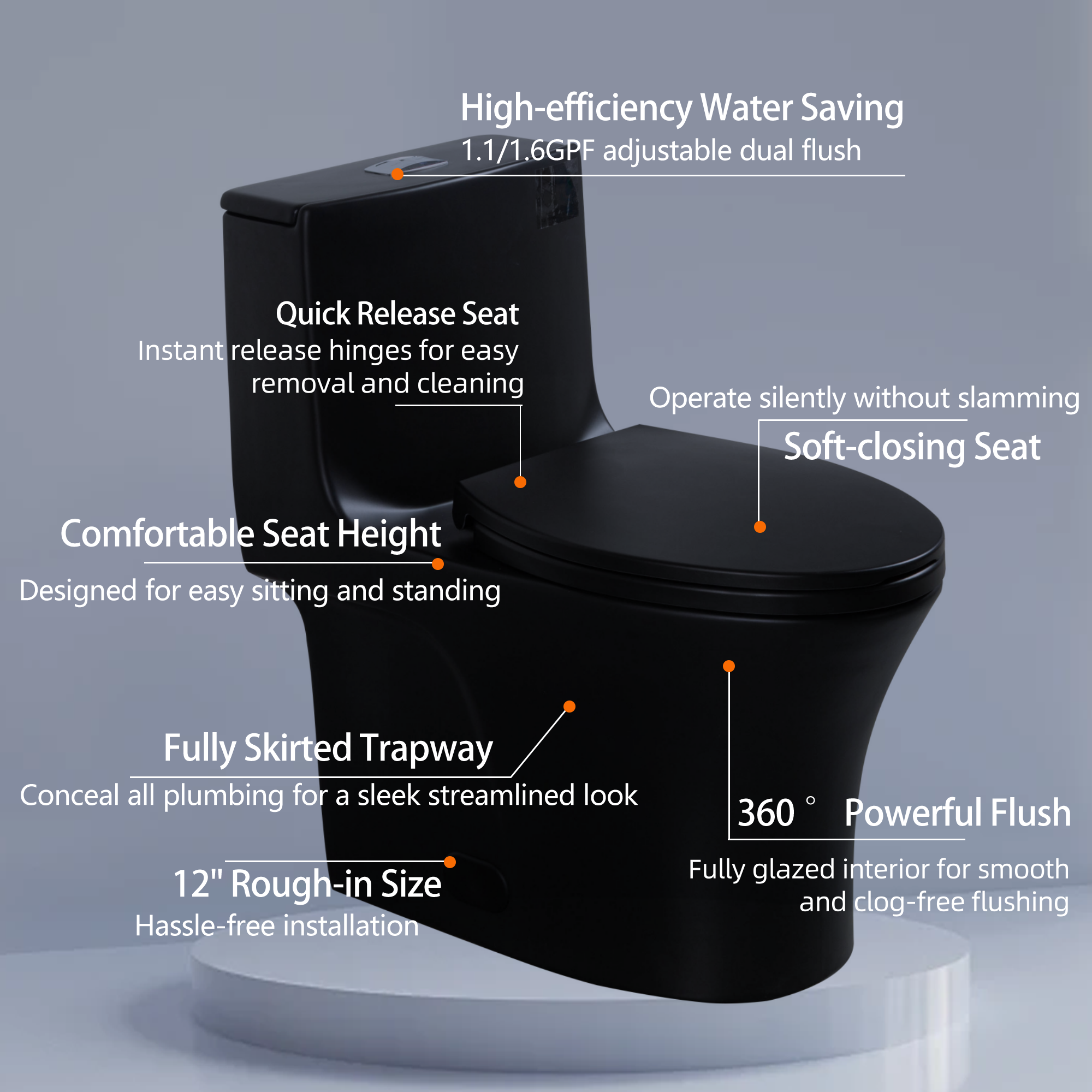 High-efficiency Water Saving
1.1/1.6GPF adjustable dual flush

Quick Release Seat
Instant release hinges for easy removal and cleaning

Operate silently without slamming
Soft-closing Seat

Comfortable Seat Height
Designed for easy sitting and standing

Fully Skirted Trapway
Conceal all plumbing for a sleek streamlined look

360 ° Powerful Flush
Fully glazed interior for smooth and clog-free flushing

12" Rough-in Size
Hassle-free installation