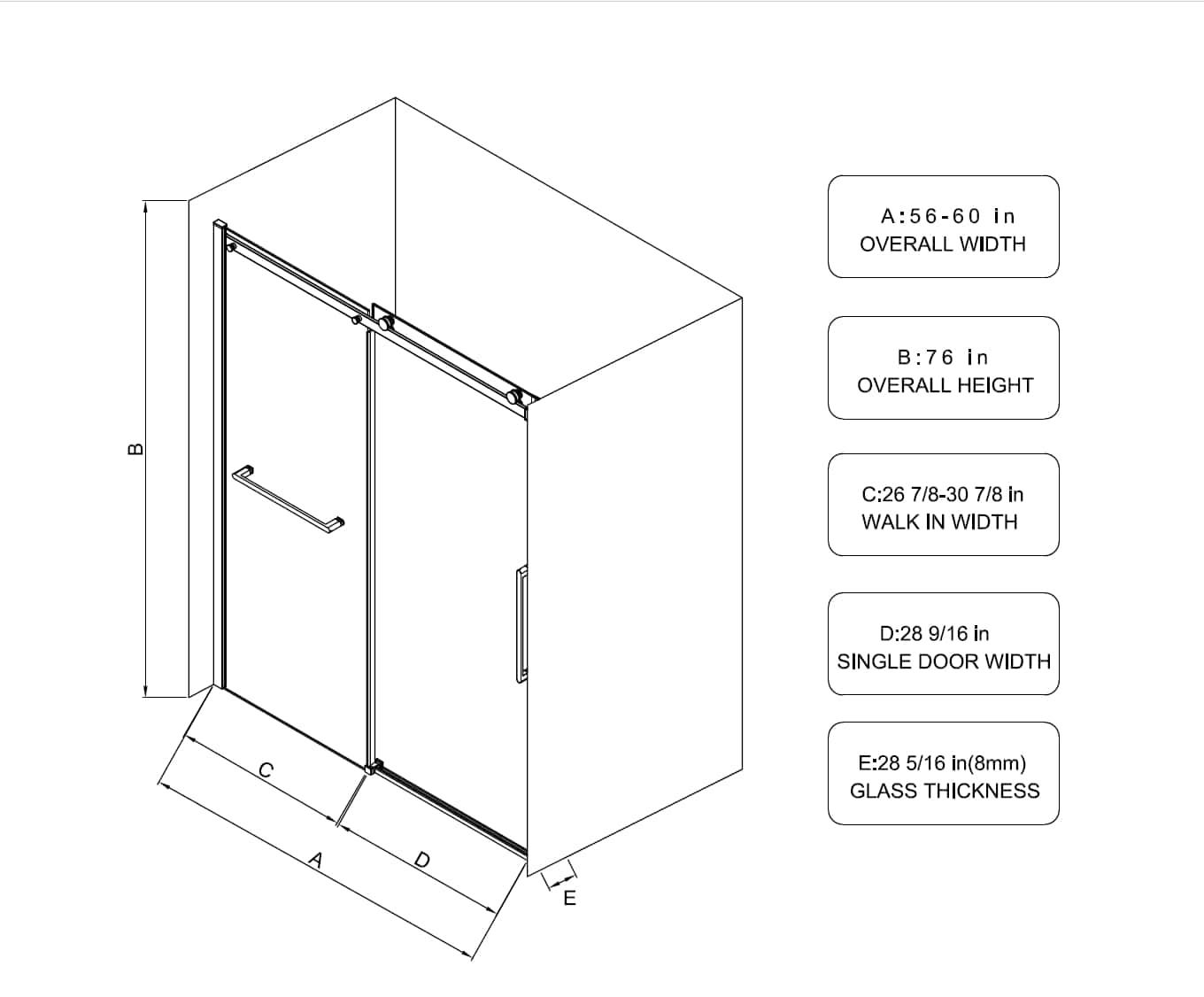 B

C

A

D

E

A:56-60 in
OVERALL WIDTH

B:76 in
OVERALL HEIGHT

C:26 7/8-30 7/8 in
WALK IN WIDTH

D:28 9/16 in
SINGLE DOOR WIDTH

E:28 5/16 in(8mm)
GLASS THICKNESS