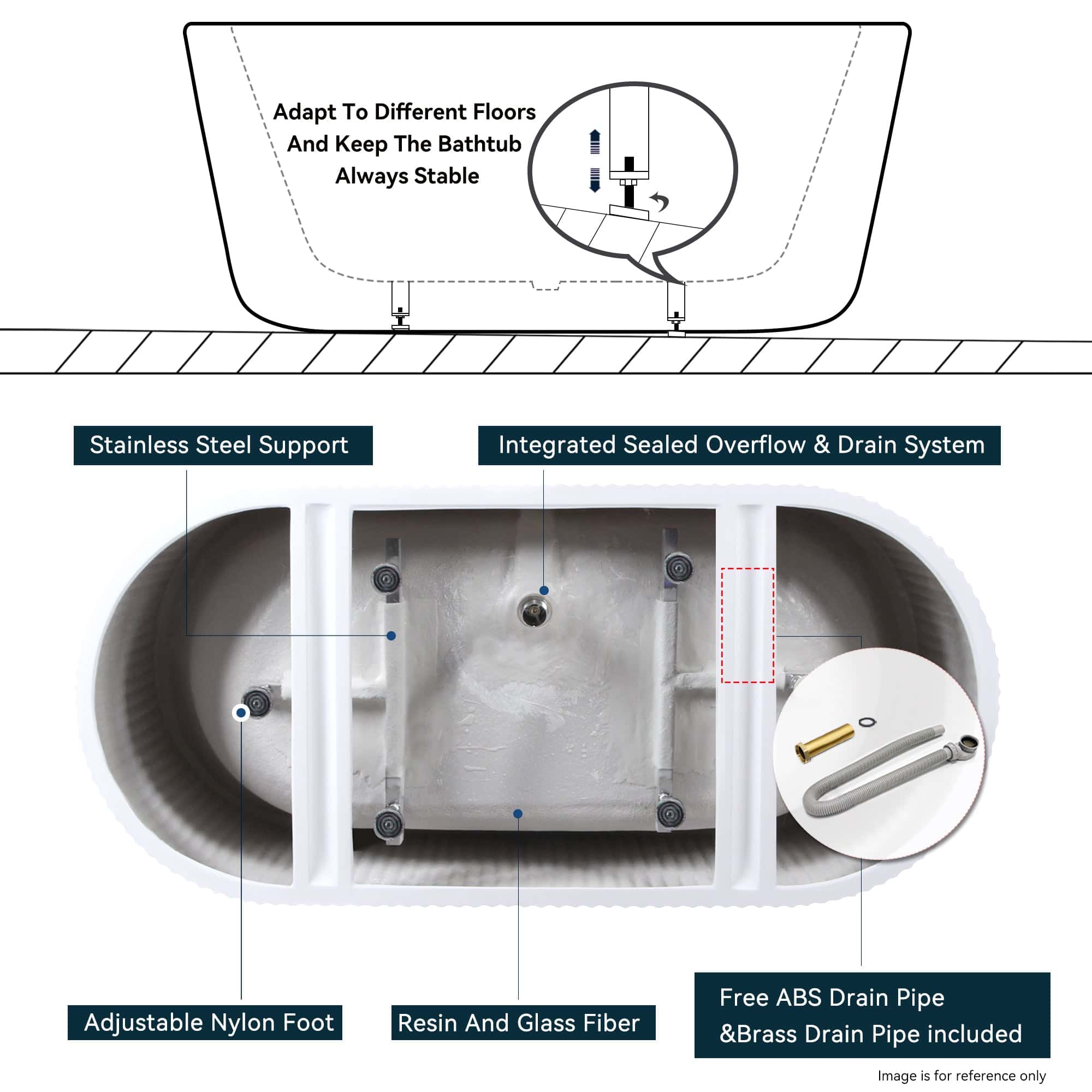 Adapt To Different Floors And Keep The Bathtub Always Stable

Stainless Steel Support

Integrated Sealed Overflow & Drain System

Adjustable Nylon Foot

Resin And Glass Fiber

Free ABS Drain Pipe &Brass Drain Pipe included

Image is for reference only