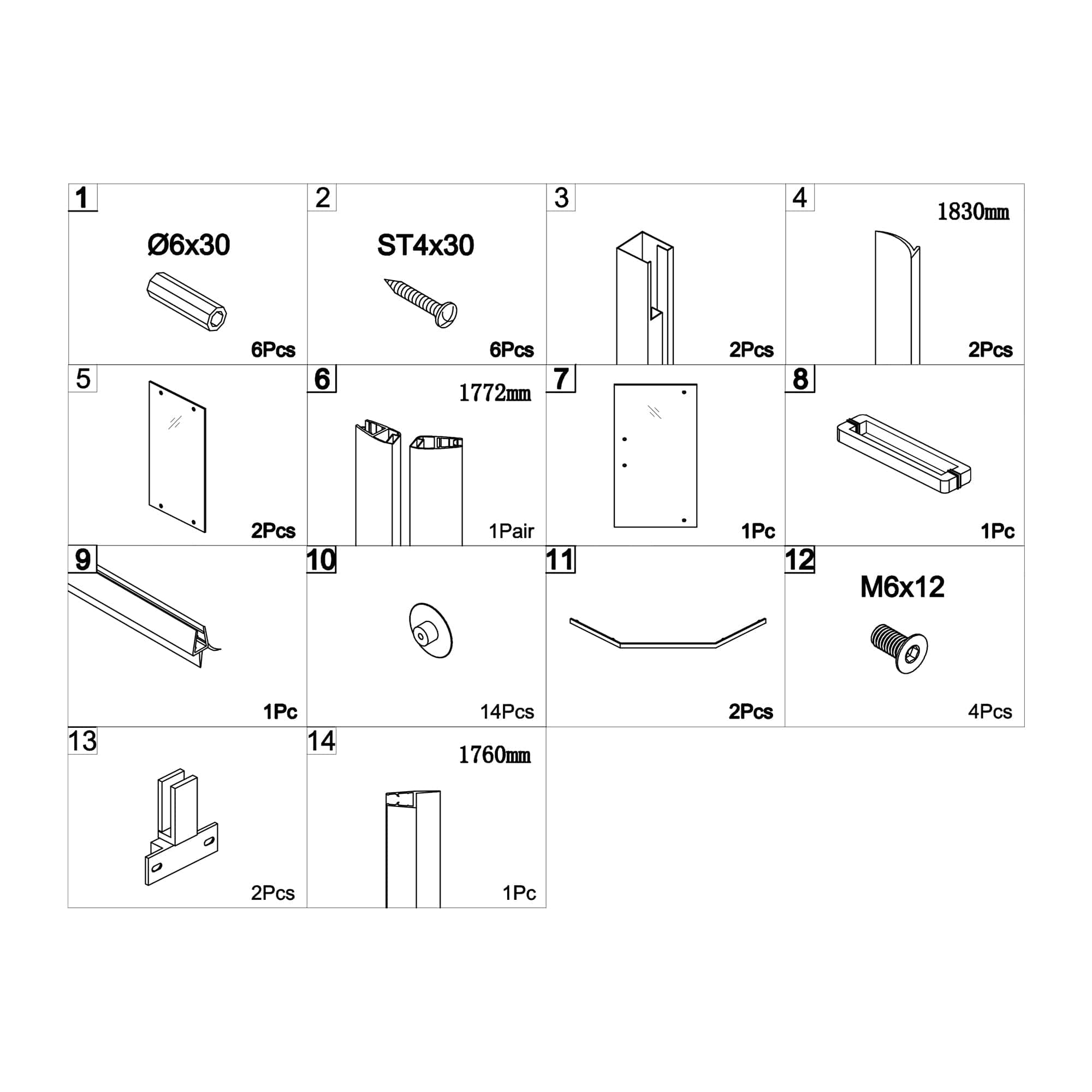 1
Ø6x30
6Pcs

2
ST4x30
6Pcs

3
2Pcs

4
1830㎜
2Pcs

5
2Pcs

6
1772㎜
1Pair

7
1Pc

8
1Pc

9
1Pc

10
14Pcs

11
2Pcs

12
M6x12
4Pcs

13
2Pcs

14
1760㎜
1Pc