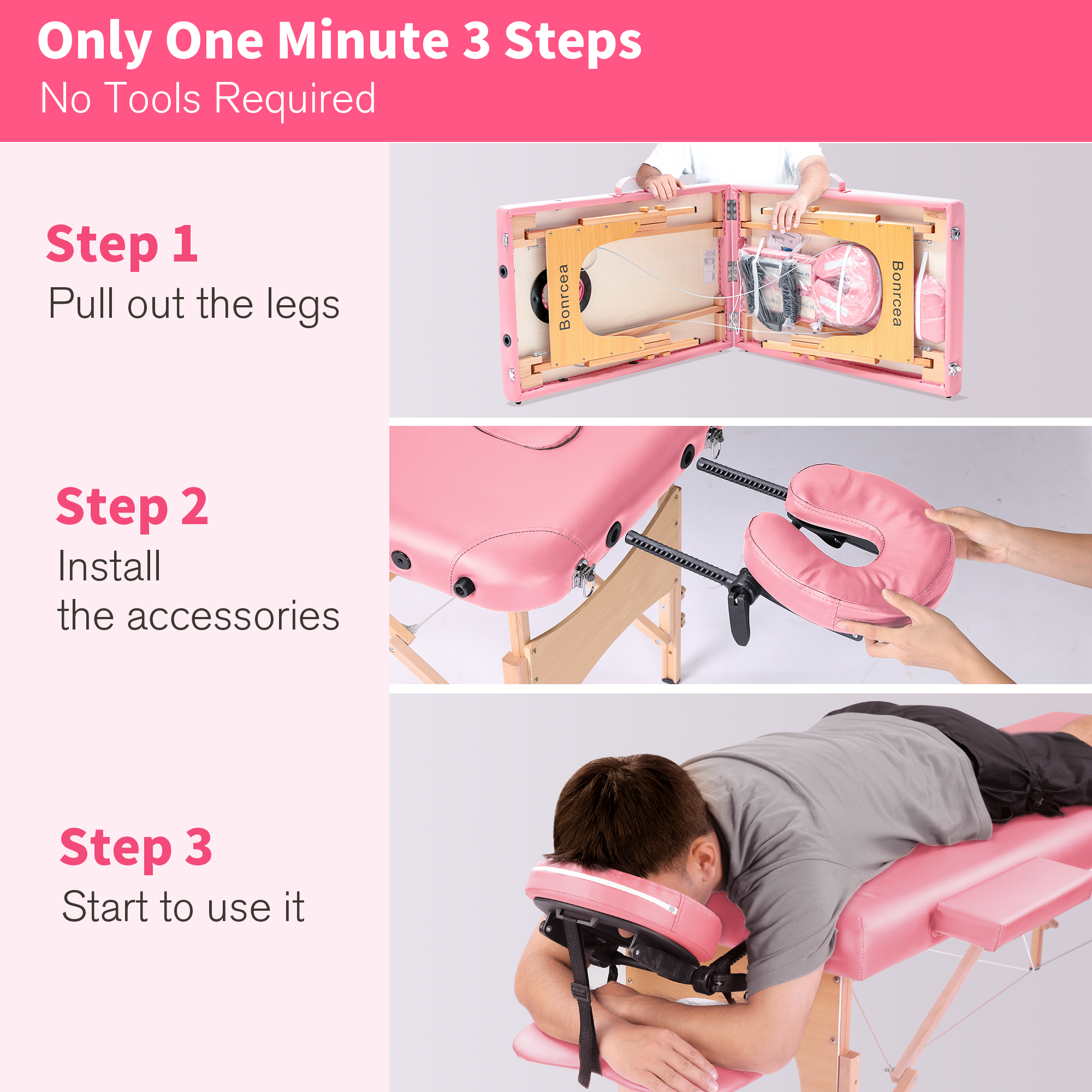 Only One Minute 3 Steps
No Tools Required

Step 1
Pull out the legs

Bonrcea

Bonrcea

Step 2
Install
the accessories

Step 3
Start to use it