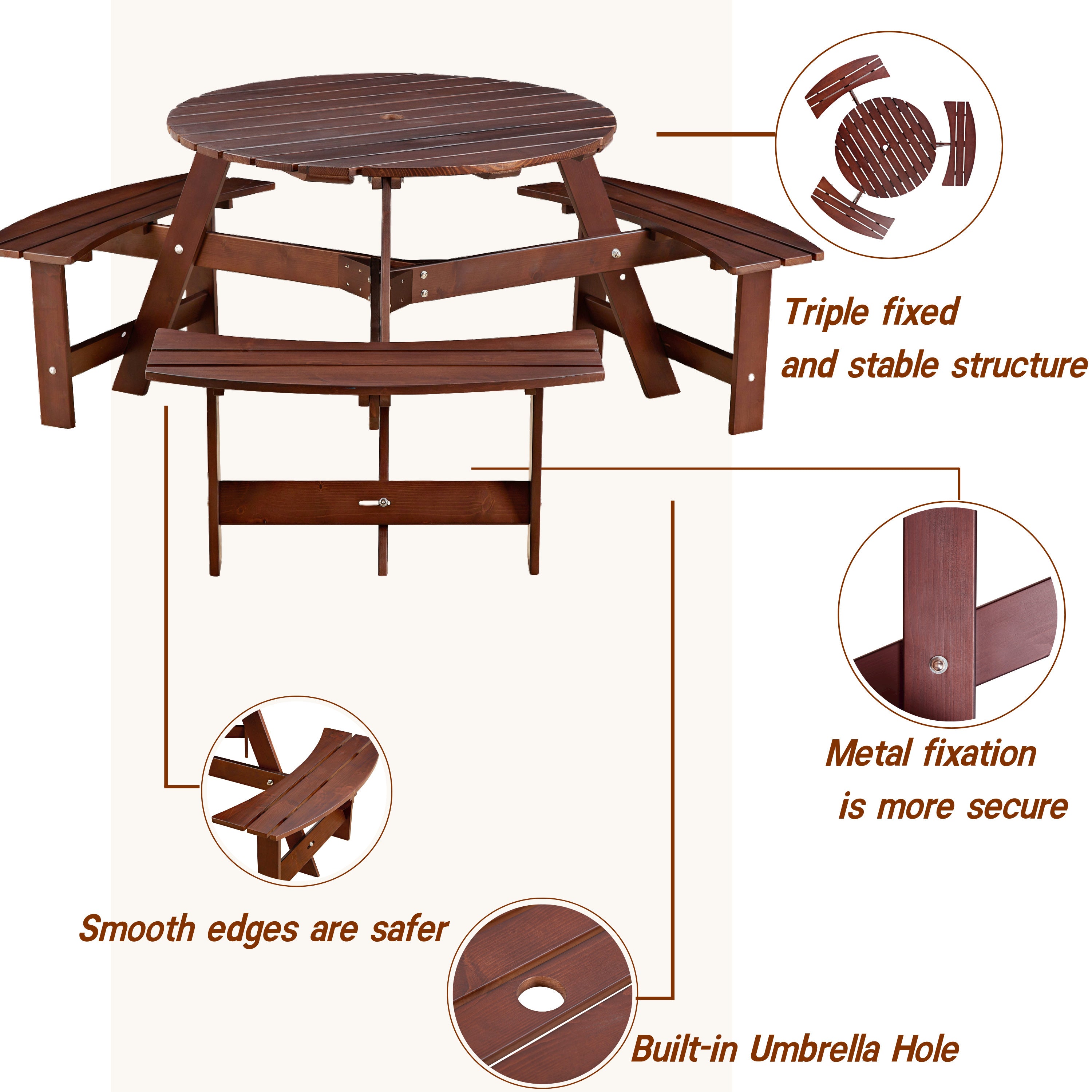 Triple fixed
and stable structure

Metal fixation
is more secure

Smooth edges are safer

Built-in Umbrella Hole