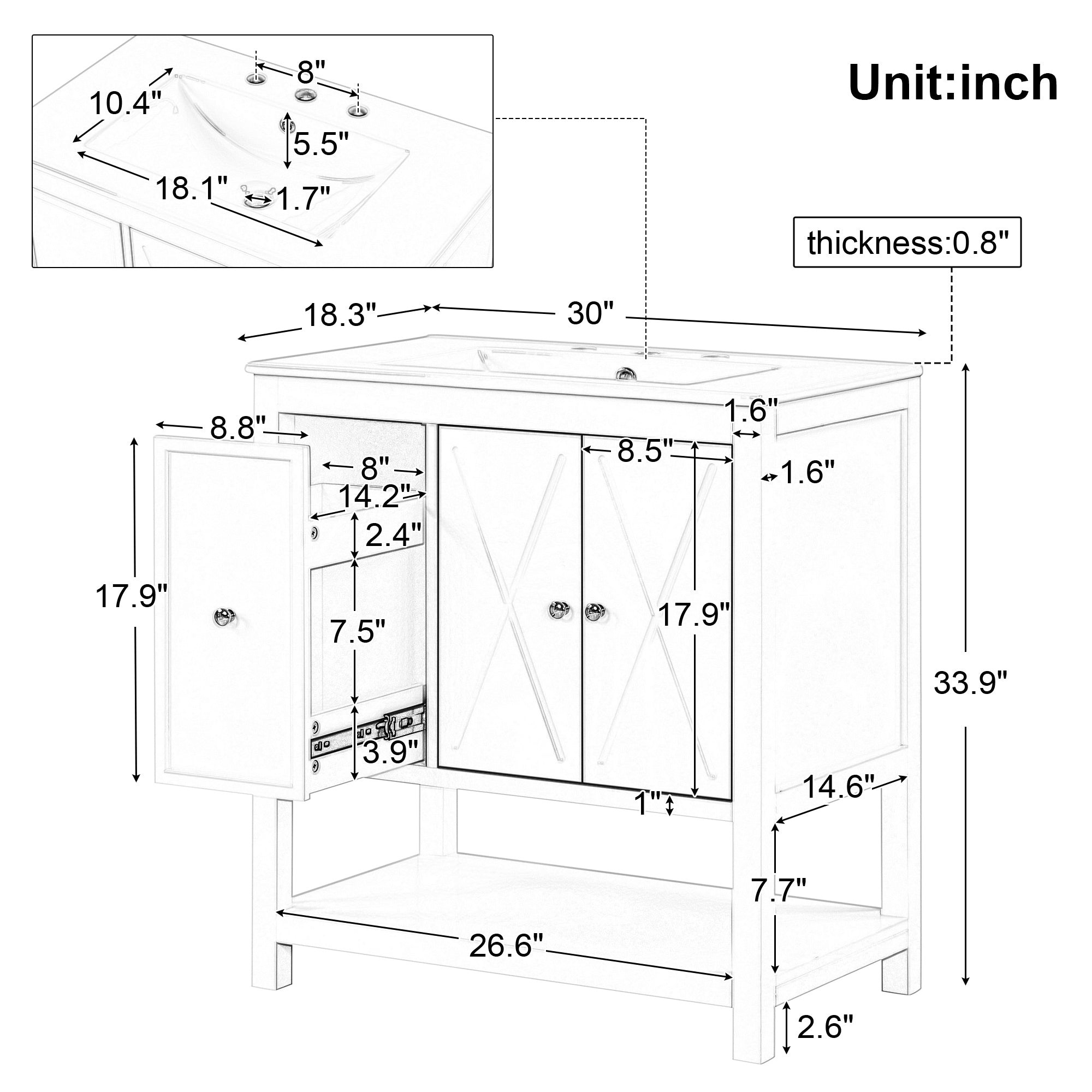 Unit:inch

8"
10.4"
5.5"
18.1"
1.7"

thickness:0.8"

18.3"
30"
1.6"
8.8"
8.5"
8"
1.6"
14.2"
2.4"
17.9"
7.5"
17.9"
33.9"
3.9"
14.6"
1"
7.7"
26.6"
2.6"