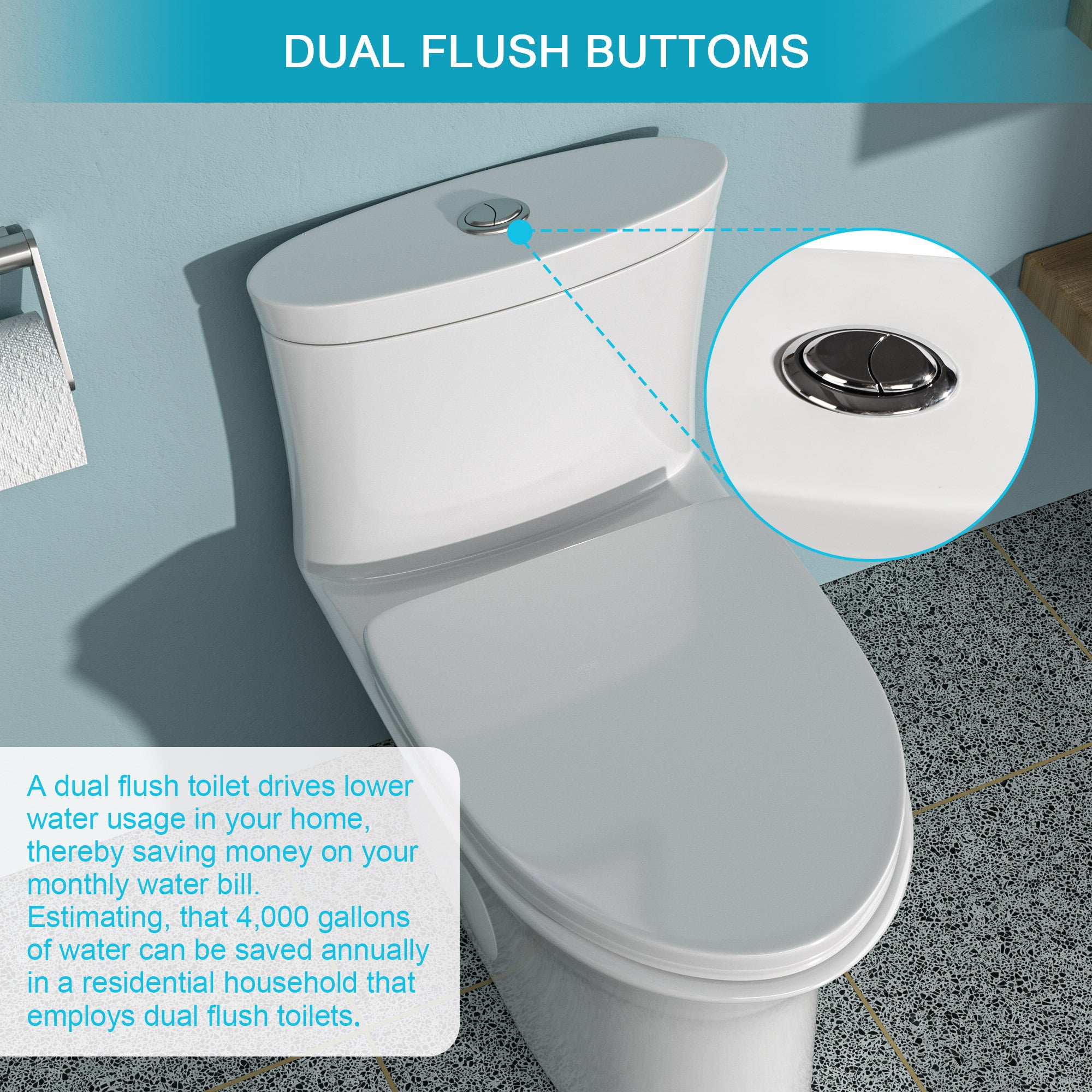 DUAL FLUSH BUTTOMS

A dual flush toilet drives lower water usage in your home, thereby saving money on your monthly water bill. Estimating, that 4,000 gallons of water can be saved annually in a residential household that employs dual flush toilets.