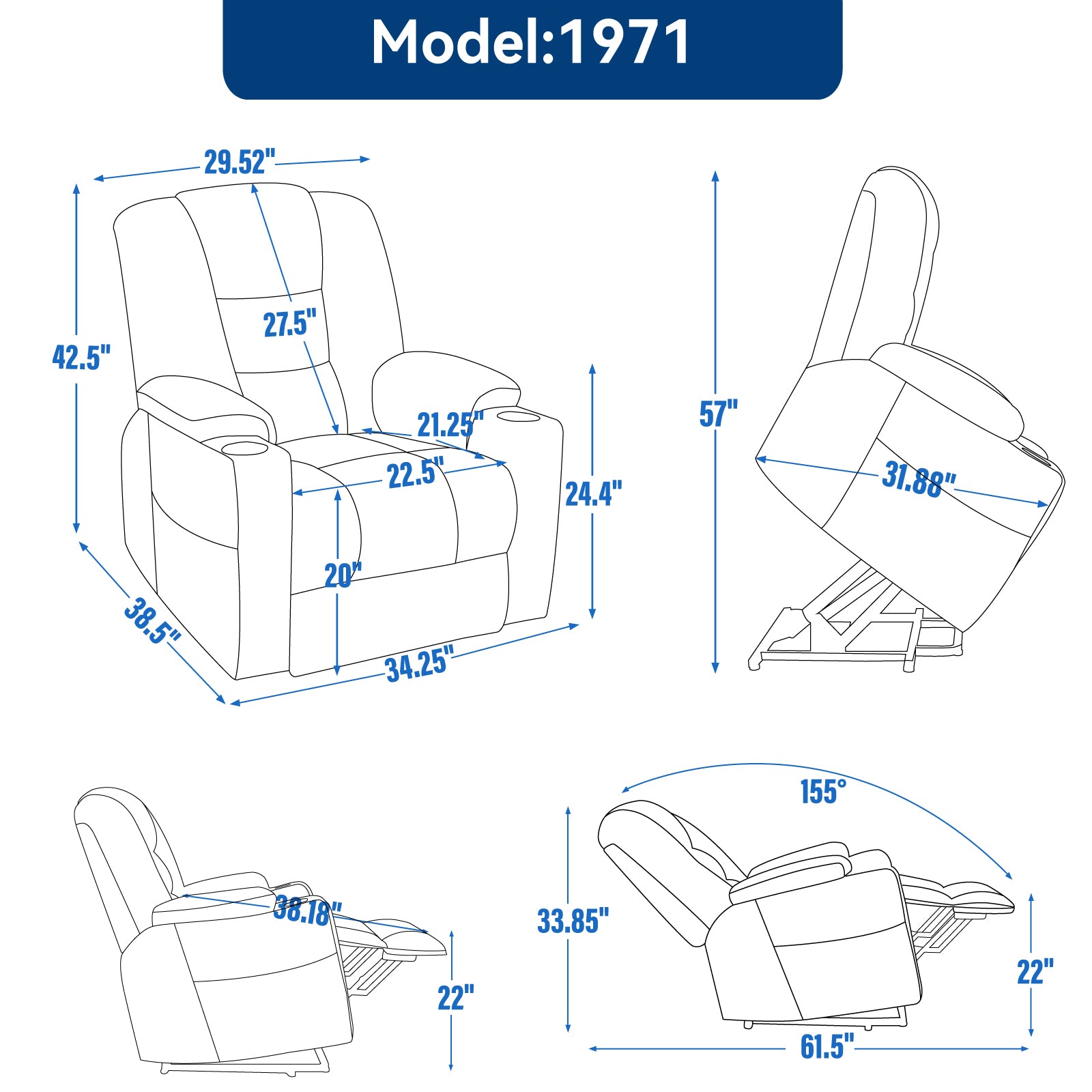 Model:1971

29.52"

42.5"

27.5"

21.25"

22.5"

24.4"

20"

38.5"

34.25"

57"

31.88"

38.18"

22"

155°

33.85"

22"

61.5"