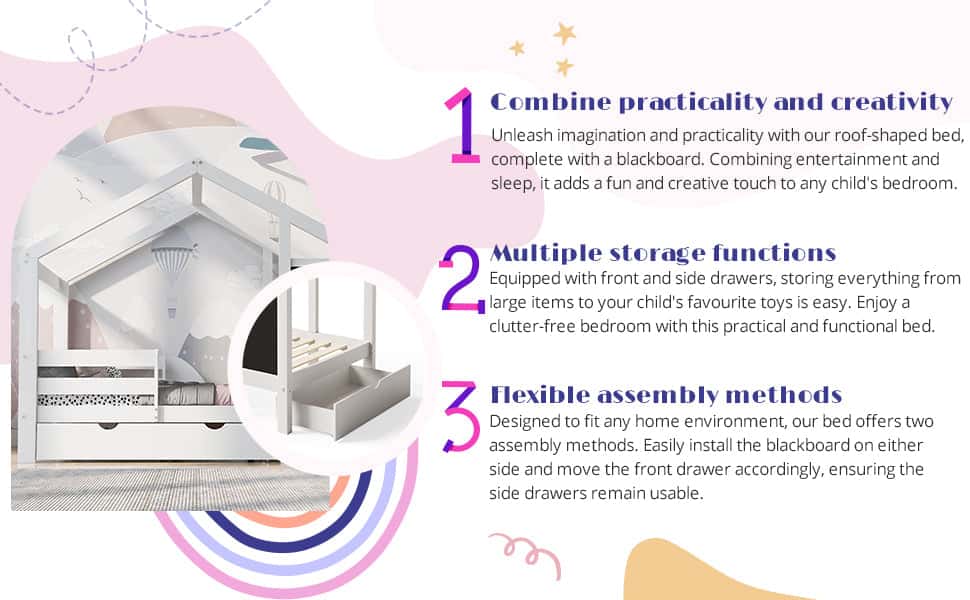 1 Combine practicality and creativity
Unleash imagination and practicality with our roof-shaped bed, complete with a blackboard. Combining entertainment and sleep, it adds a fun and creative touch to any child's bedroom.

2 Multiple storage functions
Equipped with front and side drawers, storing everything from large items to your child's favourite toys is easy. Enjoy a clutter-free bedroom with this practical and functional bed.

3 Flexible assembly methods
Designed to fit any home environment, our bed offers two assembly methods. Easily install the blackboard on either side and move the front drawer accordingly, ensuring the side drawers remain usable.