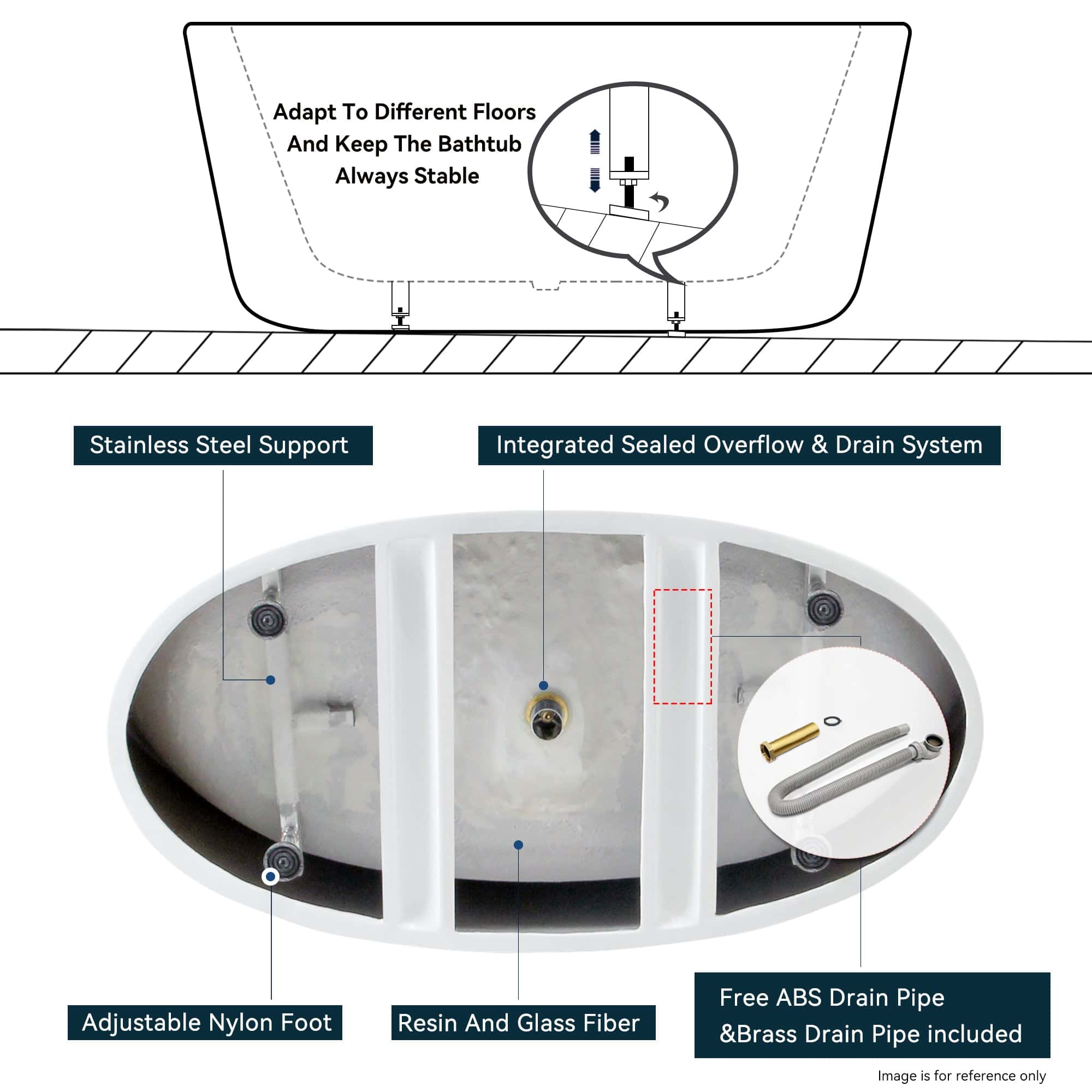 Adapt To Different Floors And Keep The Bathtub Always Stable

Stainless Steel Support

Integrated Sealed Overflow & Drain System

Adjustable Nylon Foot

Resin And Glass Fiber

Free ABS Drain Pipe &Brass Drain Pipe included

Image is for reference only