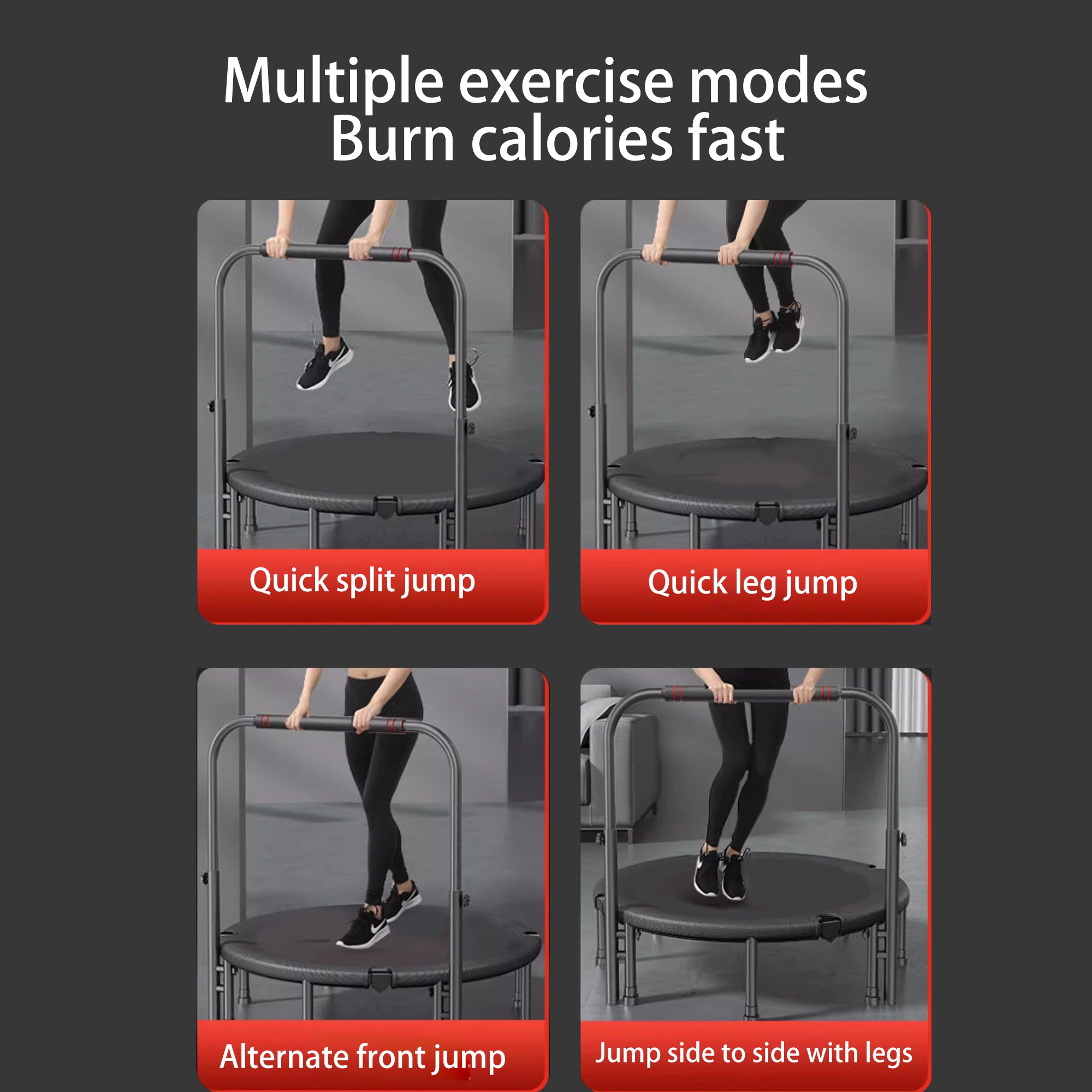 Multiple exercise modes
Burn calories fast

Quick split jump

Quick leg jump

Alternate front jump

Jump side to side with legs