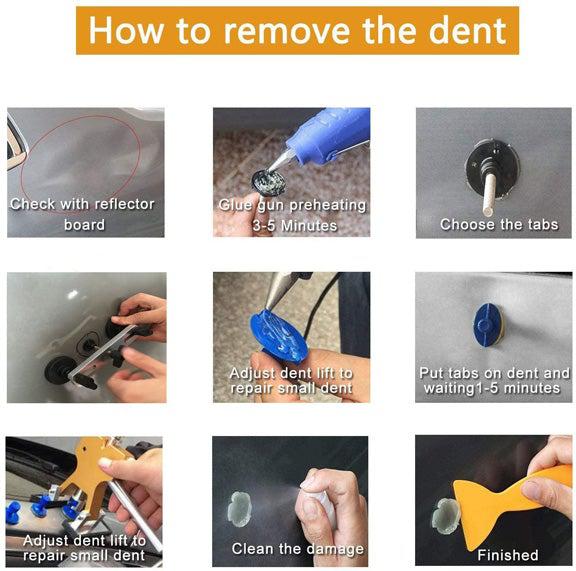 How to remove the dent

Check with reflector board

Glue gun preheating 3-5 Minutes

Choose the tabs

Adjust dent lift to repair small dent

Put tabs on dent and waiting1-5 minutes

Adjust dent lift to repair small dent

Clean the damage

Finished