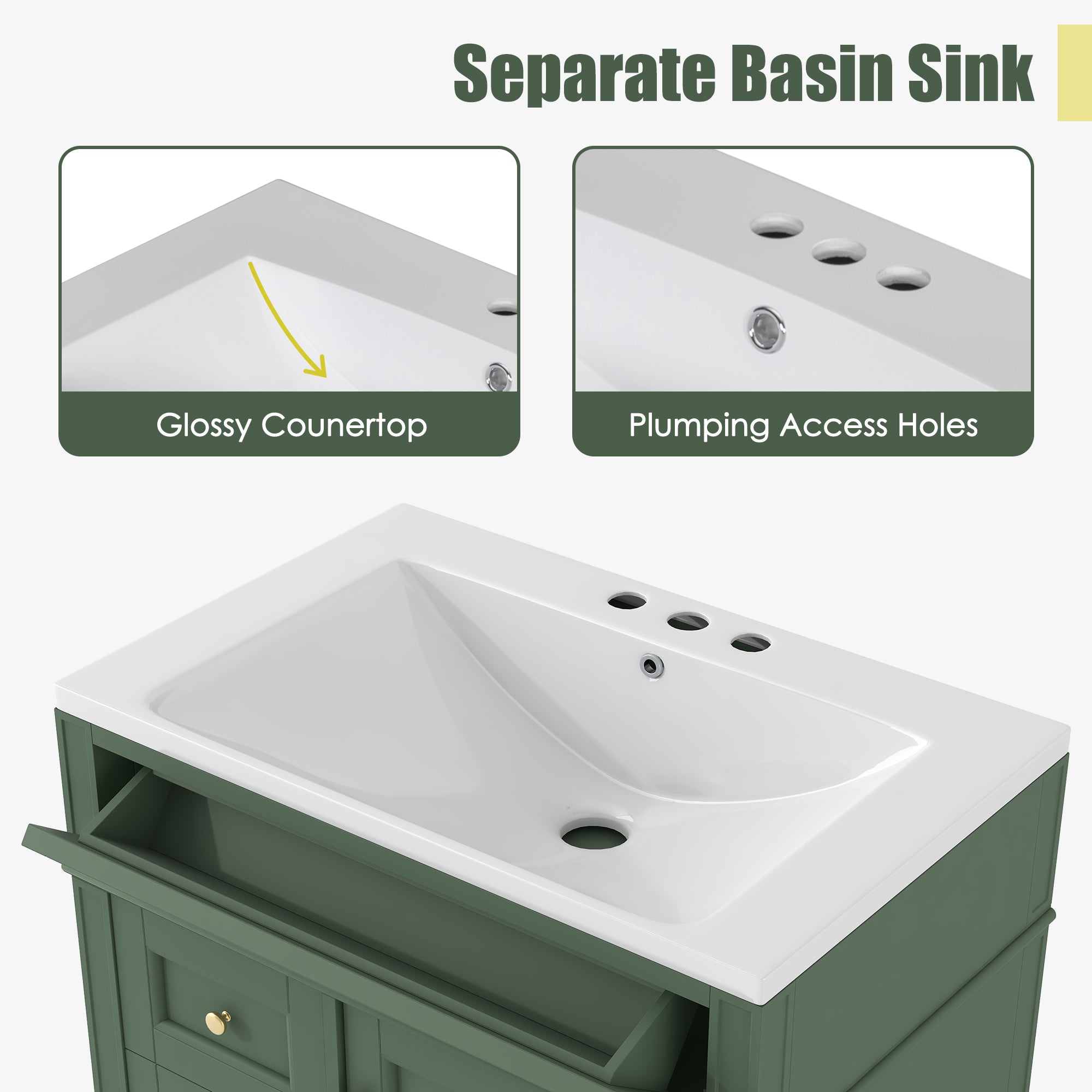 Separate Basin Sink

Glossy Counertop

Plumping Access Holes