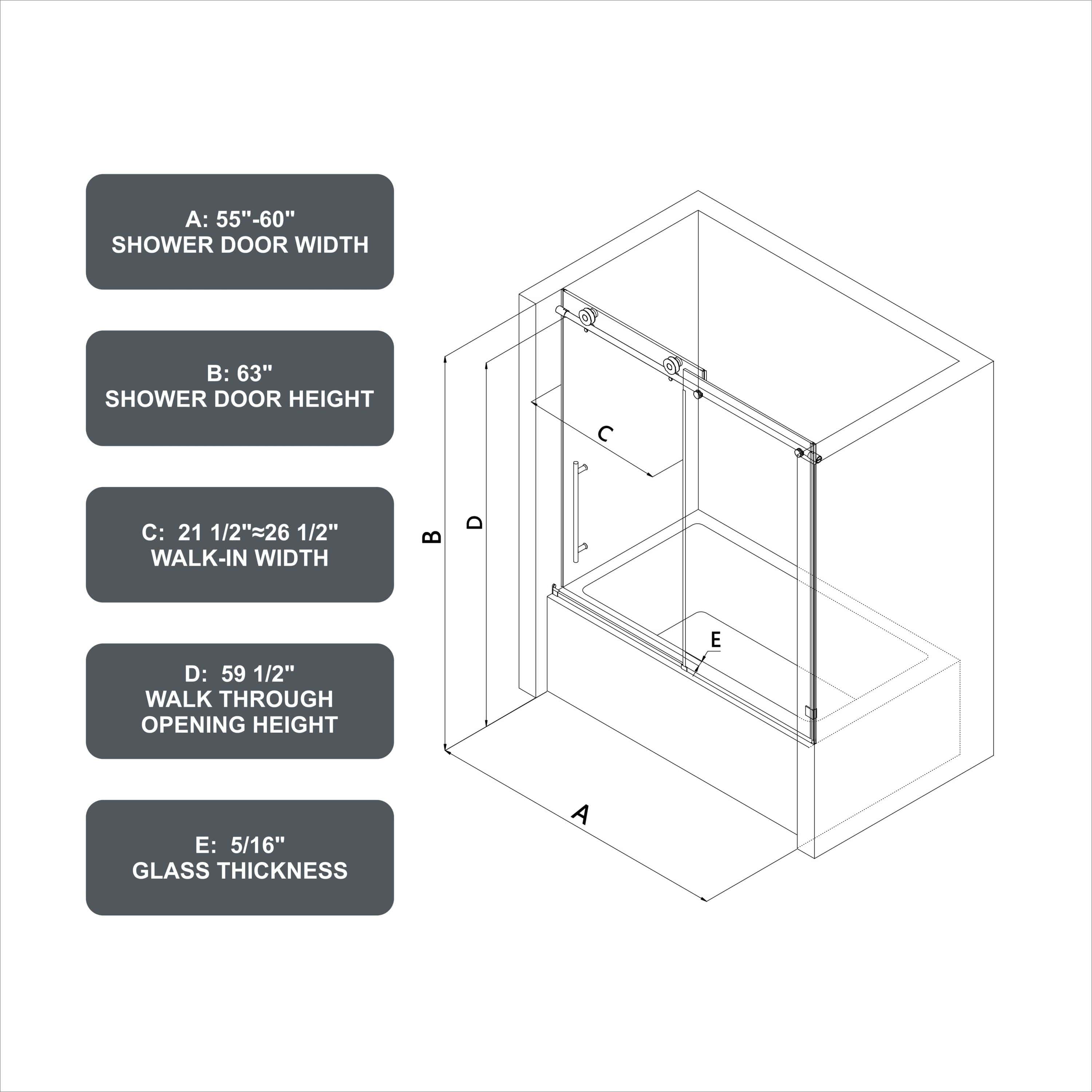 A: 55"-60"
SHOWER DOOR WIDTH

B: 63"
SHOWER DOOR HEIGHT

C: 21 1/2"≈26 1/2"
WALK-IN WIDTH

D: 59 1/2"
WALK THROUGH OPENING HEIGHT

E: 5/16"
GLASS THICKNESS

C

B

D

E

A