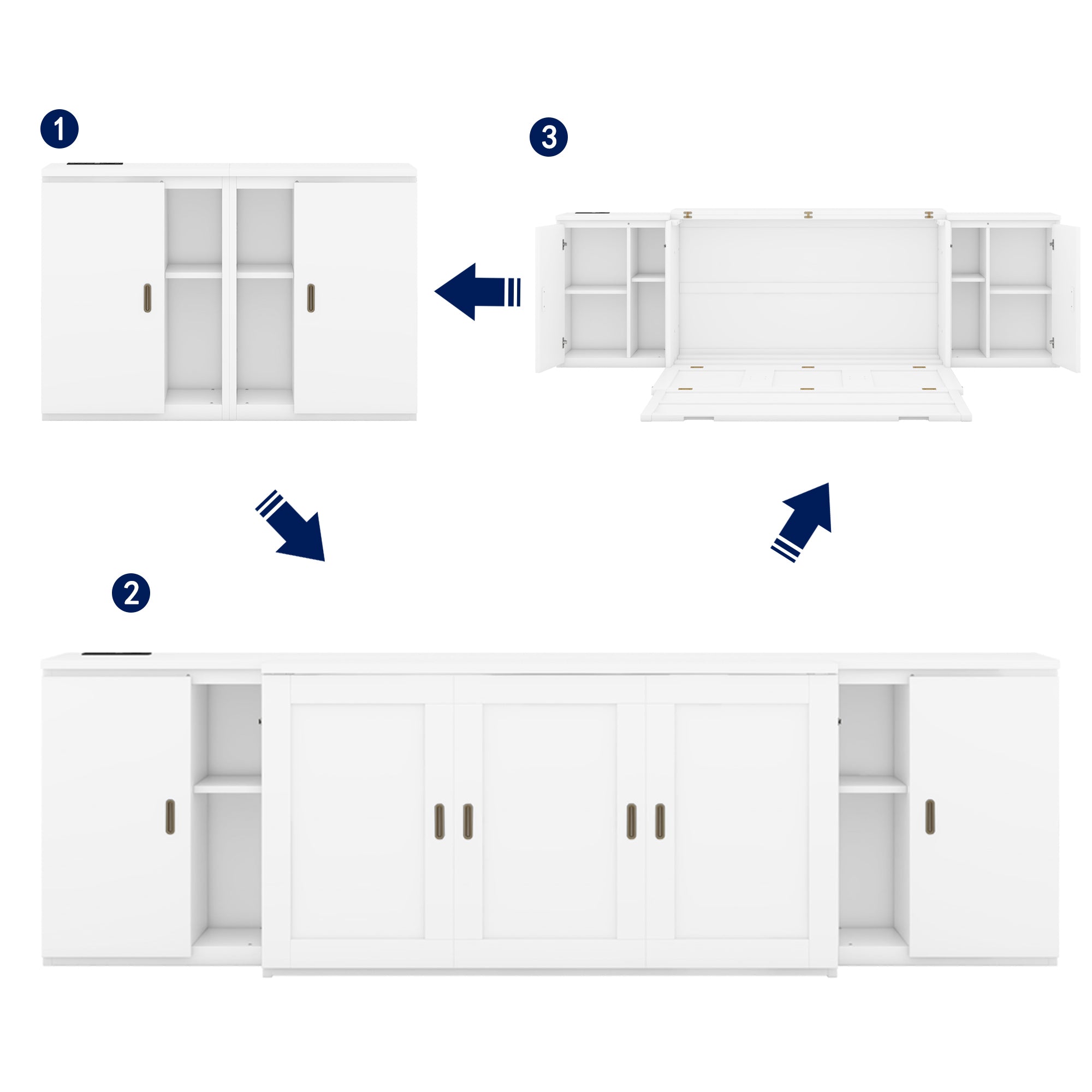 1

3

2