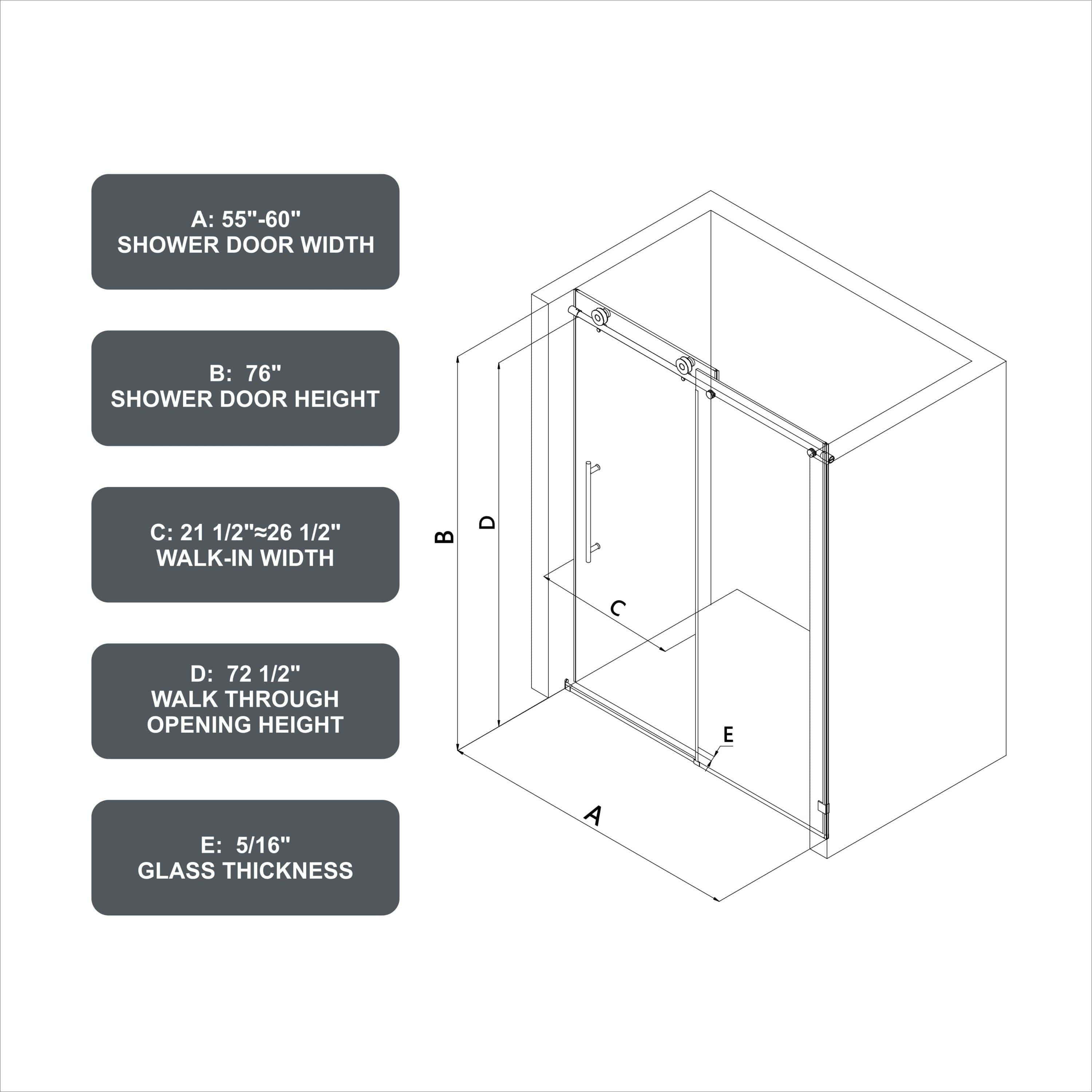 A: 55"-60"
SHOWER DOOR WIDTH

B: 76"
SHOWER DOOR HEIGHT

C: 21 1/2"≈26 1/2"
WALK-IN WIDTH

D: 72 1/2"
WALK THROUGH
OPENING HEIGHT

E: 5/16"
GLASS THICKNESS

B

D

C

E

A