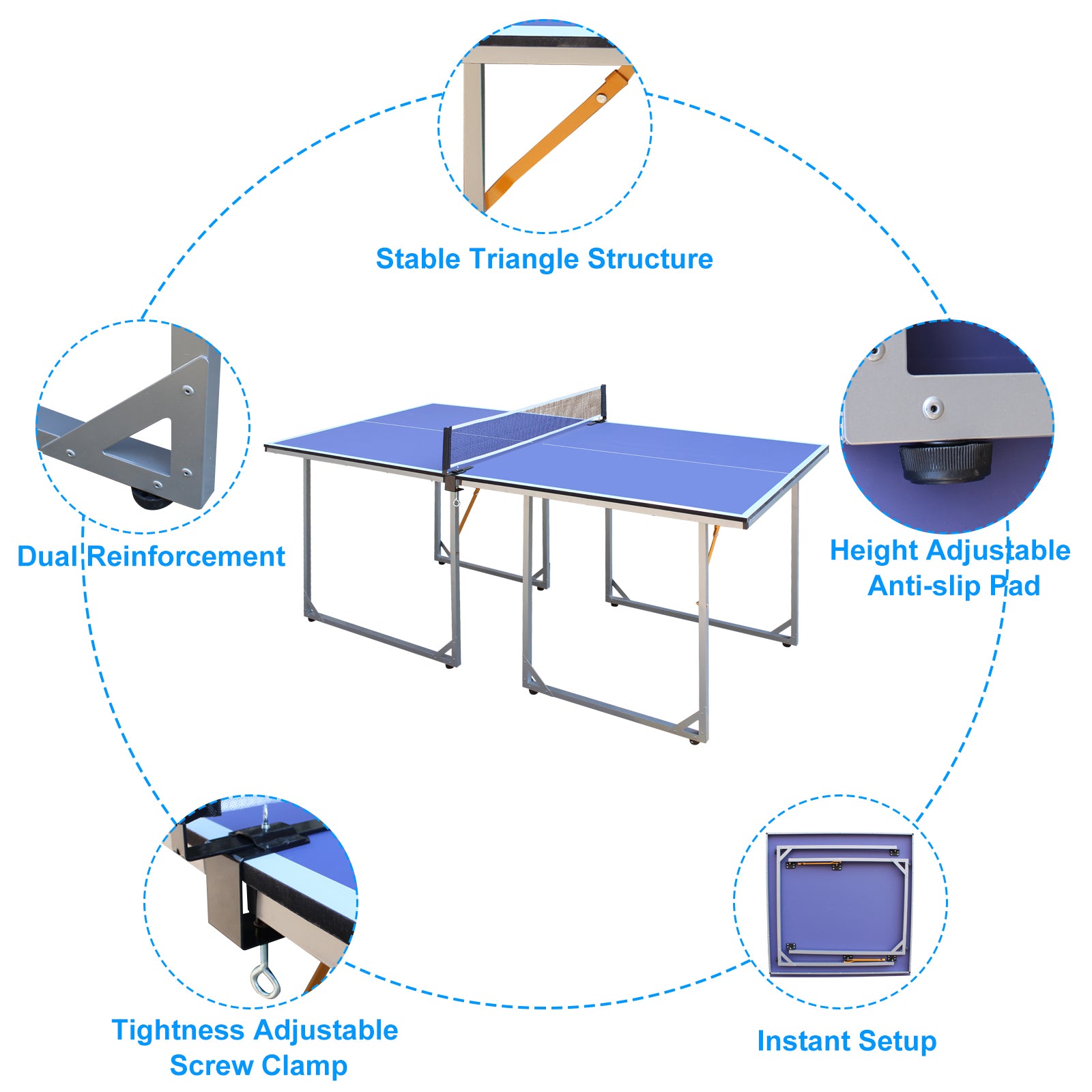 Stable Triangle Structure

Dual Reinforcement

Height Adjustable Anti-slip Pad

Tightness Adjustable Screw Clamp

Instant Setup