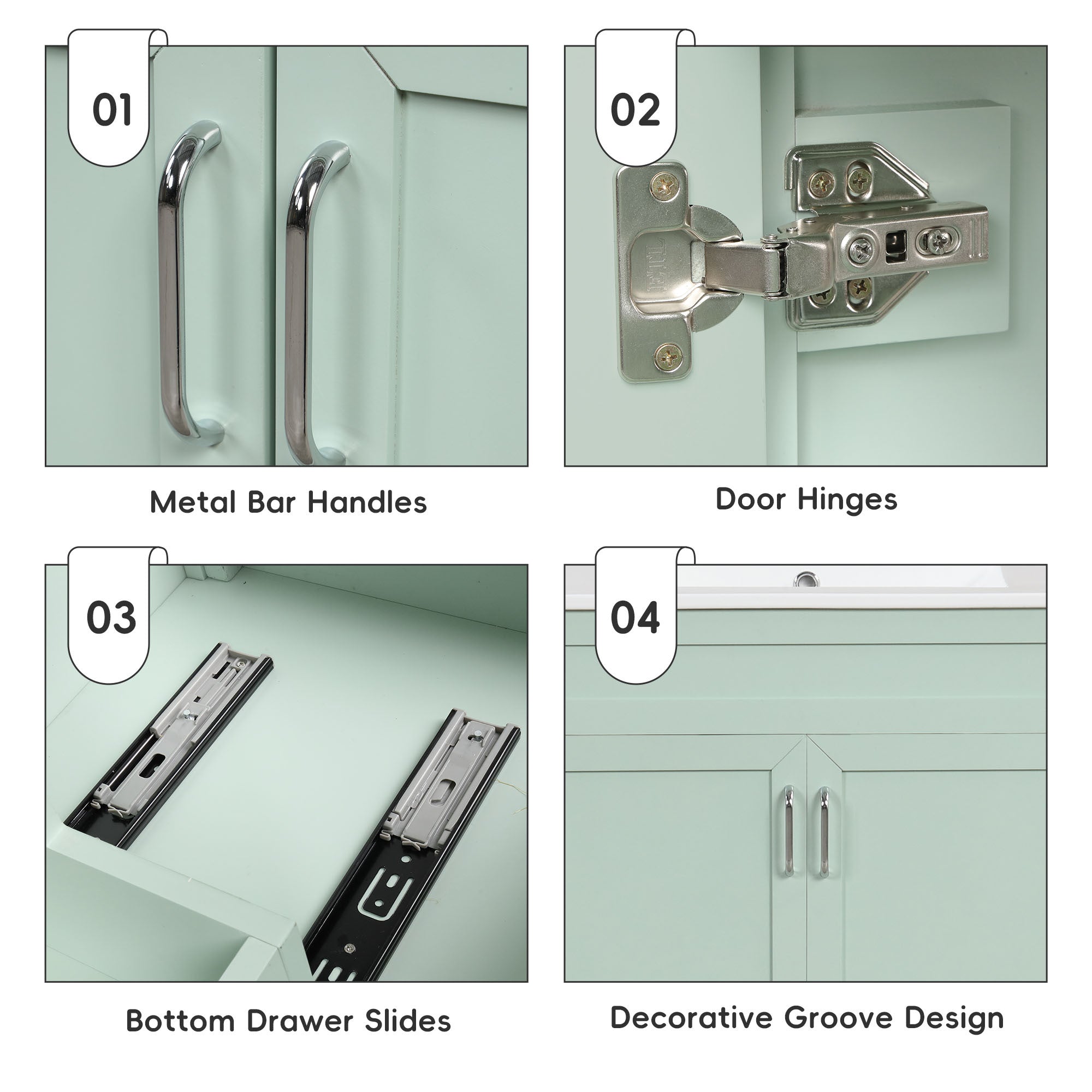 01

Metal Bar Handles

02

Door Hinges

03

Bottom Drawer Slides

04

Decorative Groove Design