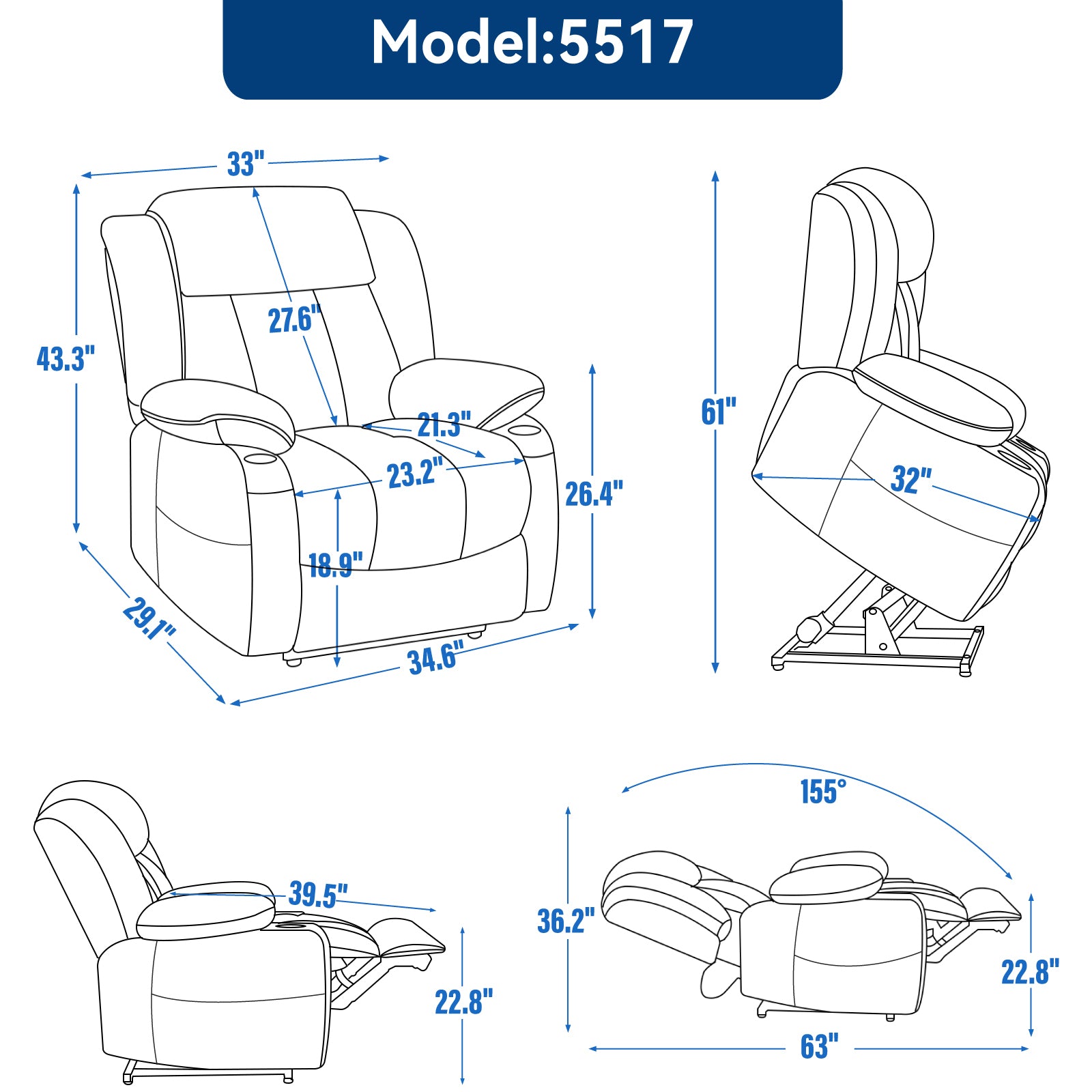 Model:5517

33"

43.3"

27.6"

21.3"

23.2"

26.4"

18.9"

29.1"

34.6"

61"

32"

39.5"

22.8"

155°

36.2"

22.8"

63"