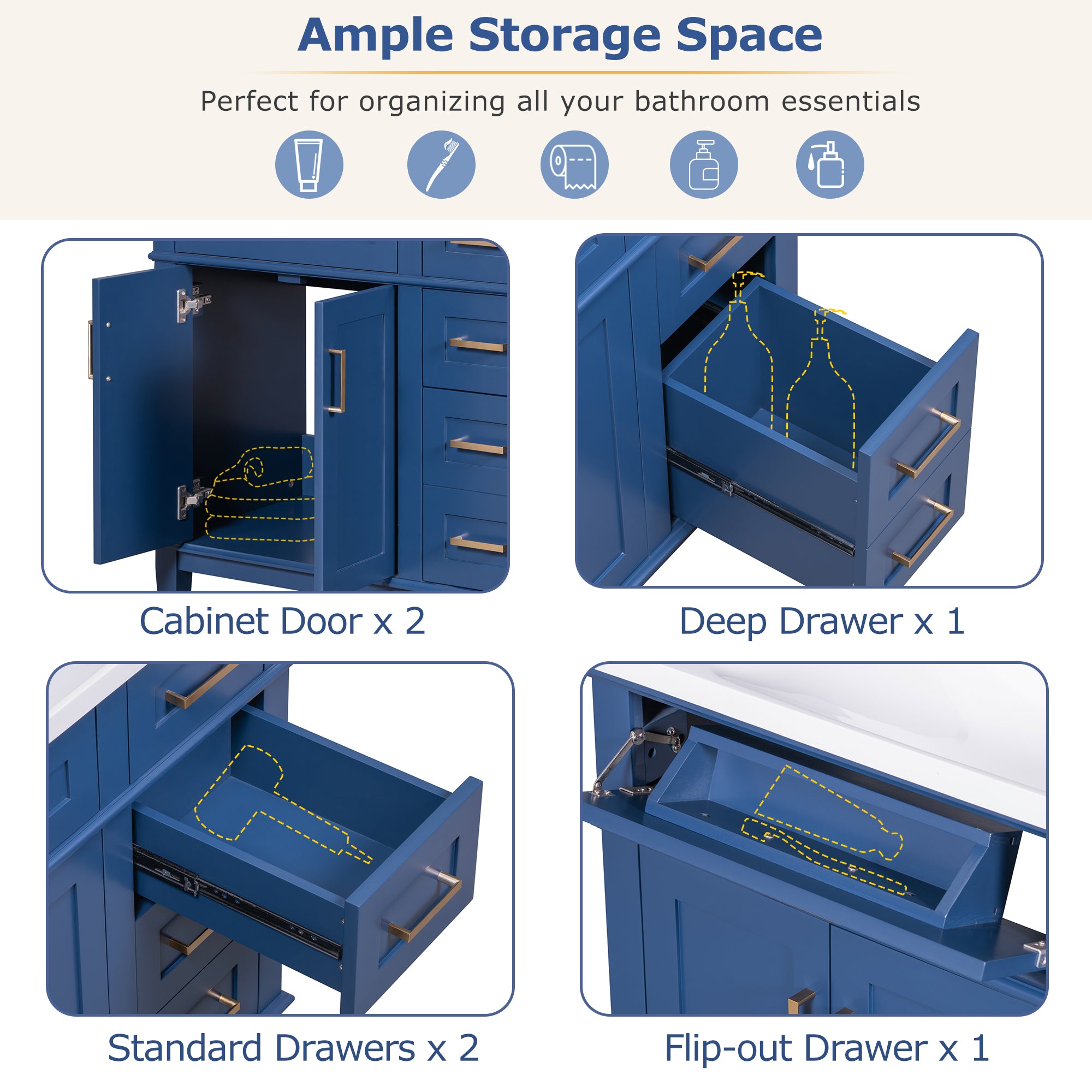 Ample Storage Space

Perfect for organizing all your bathroom essentials

Cabinet Door x 2

Deep Drawer x 1

Standard Drawers x 2

Flip-out Drawer x 1