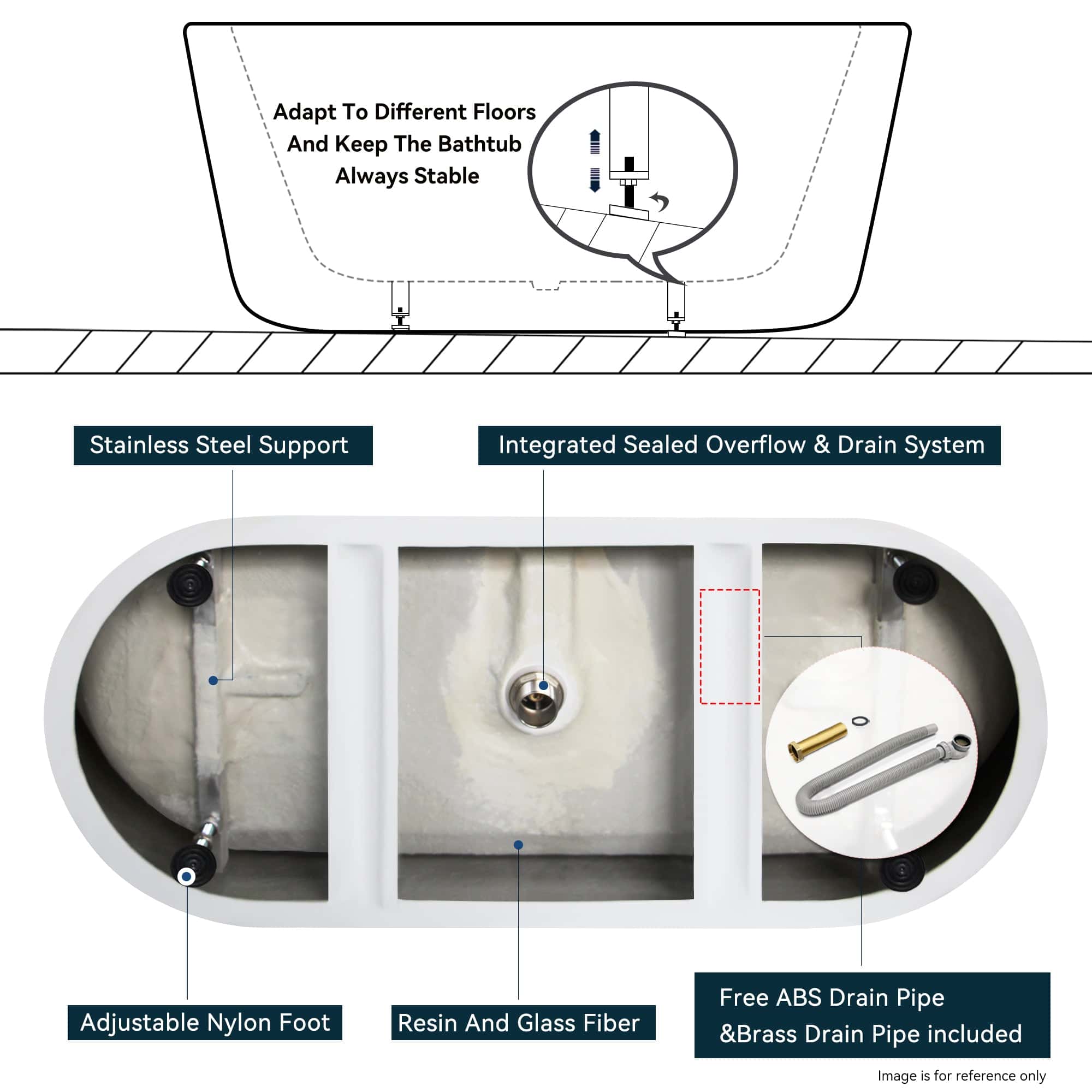 Adapt To Different Floors And Keep The Bathtub Always Stable

Stainless Steel Support

Integrated Sealed Overflow & Drain System

Adjustable Nylon Foot

Resin And Glass Fiber

Free ABS Drain Pipe &Brass Drain Pipe included

Image is for reference only