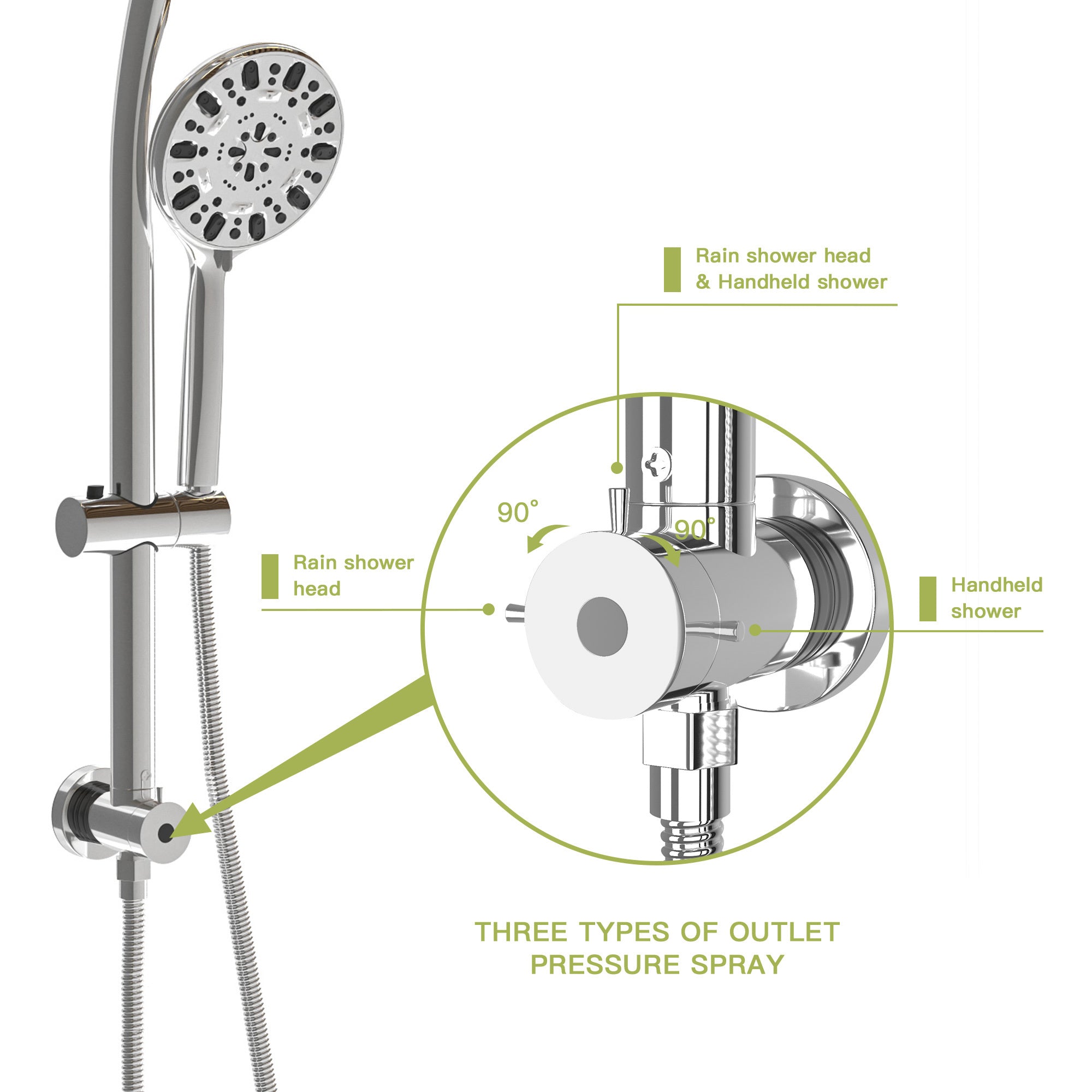 Rain shower head & Handheld shower

90°

90°

Rain shower head

Handheld shower

THREE TYPES OF OUTLET PRESSURE SPRAY