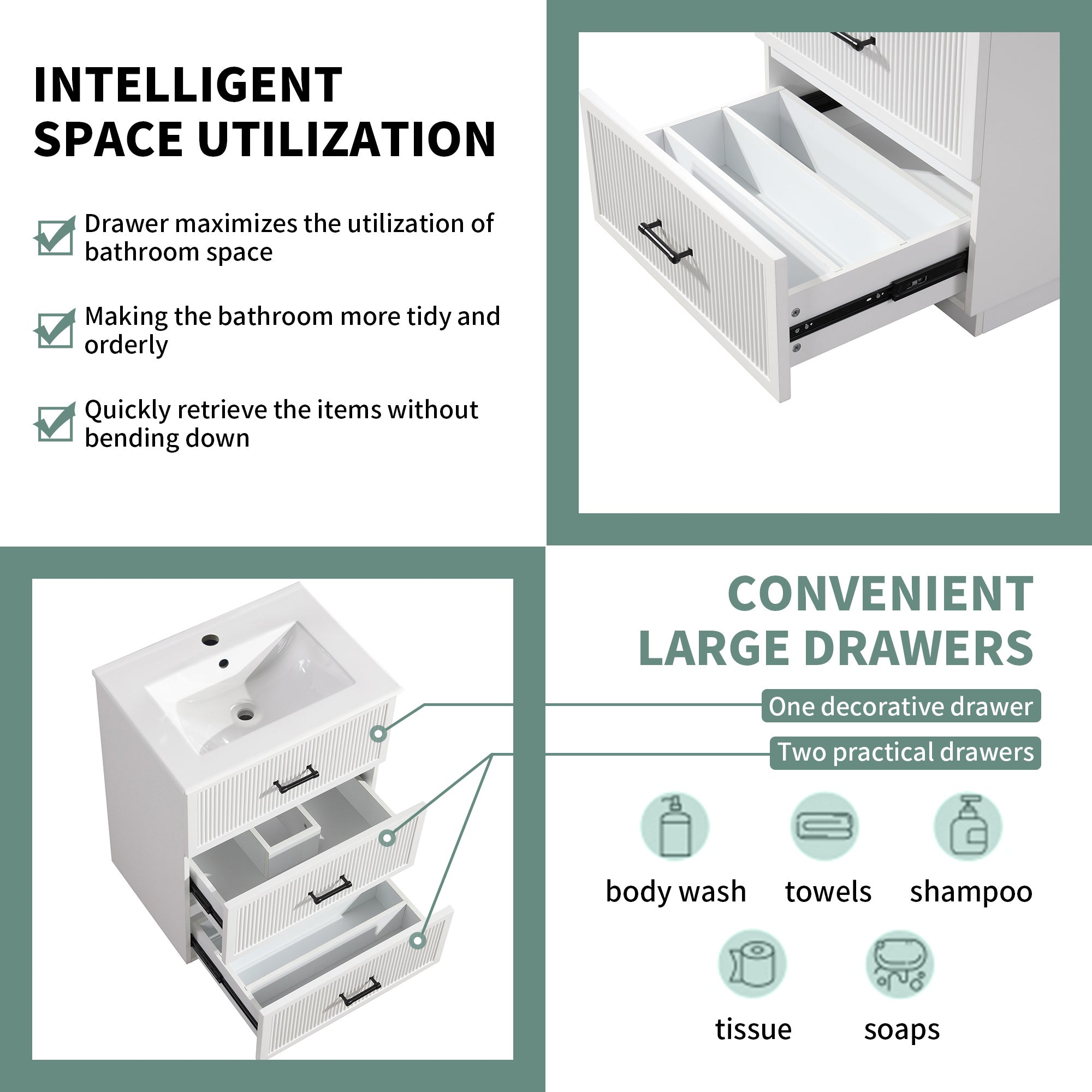 INTELLIGENT SPACE UTILIZATION

Drawer maximizes the utilization of bathroom space

Making the bathroom more tidy and orderly

Quickly retrieve the items without bending down

CONVENIENT LARGE DRAWERS

One decorative drawer

Two practical drawers

body wash

towels

shampoo

tissue

soaps