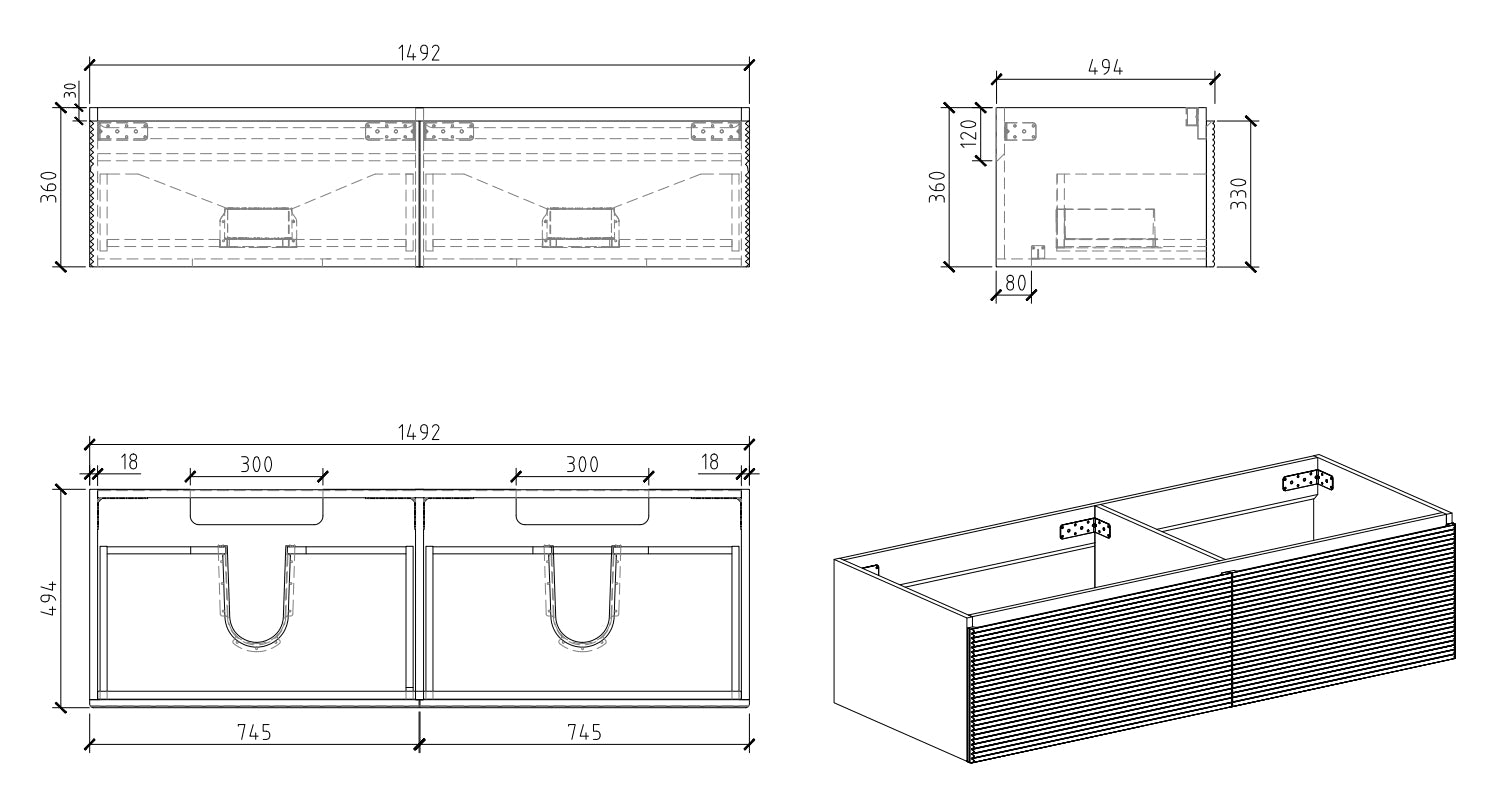 1492
30
360

494
120
360
330
80

1492
18
300
300
18
494
745
745