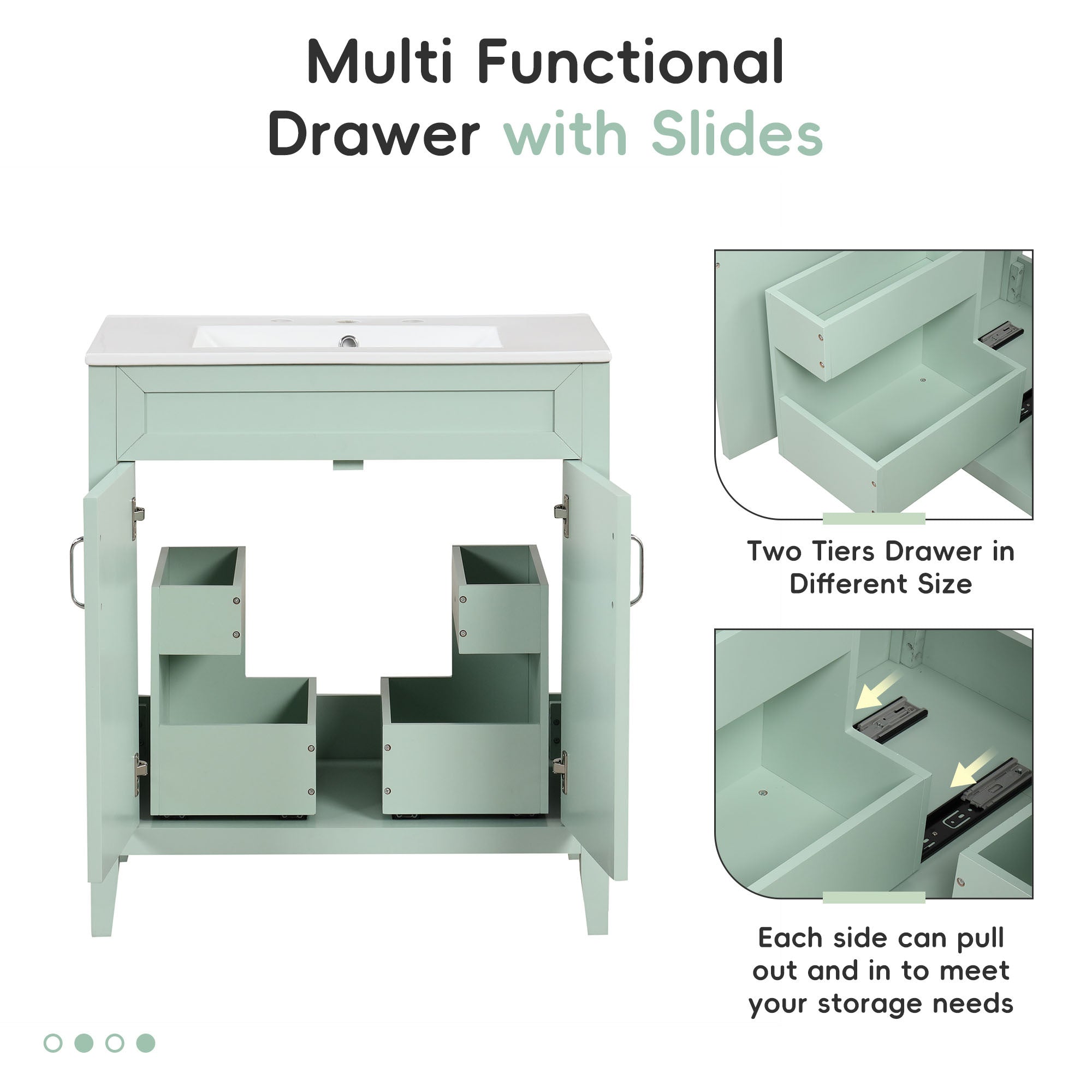 Multi Functional
Drawer with Slides

Two Tiers Drawer in Different Size

Each side can pull out and in to meet your storage needs