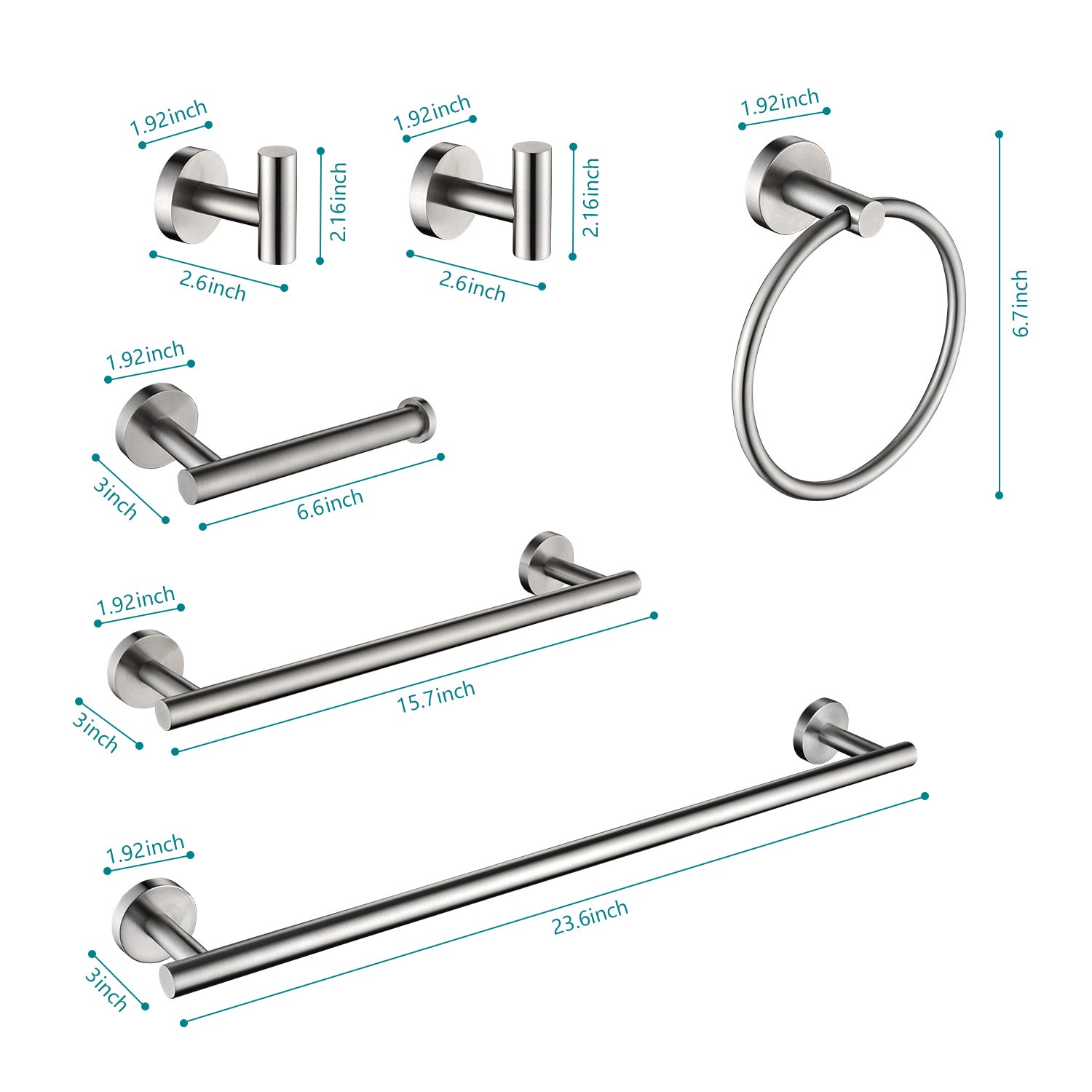 1.92inch
2.16inch
2.6inch
1.92inch
2.16inch
2.6inch
1.92inch
6.7inch
1.92inch
3inch
6.6inch
1.92inch
3inch
15.7inch
1.92inch
3inch
23.6inch