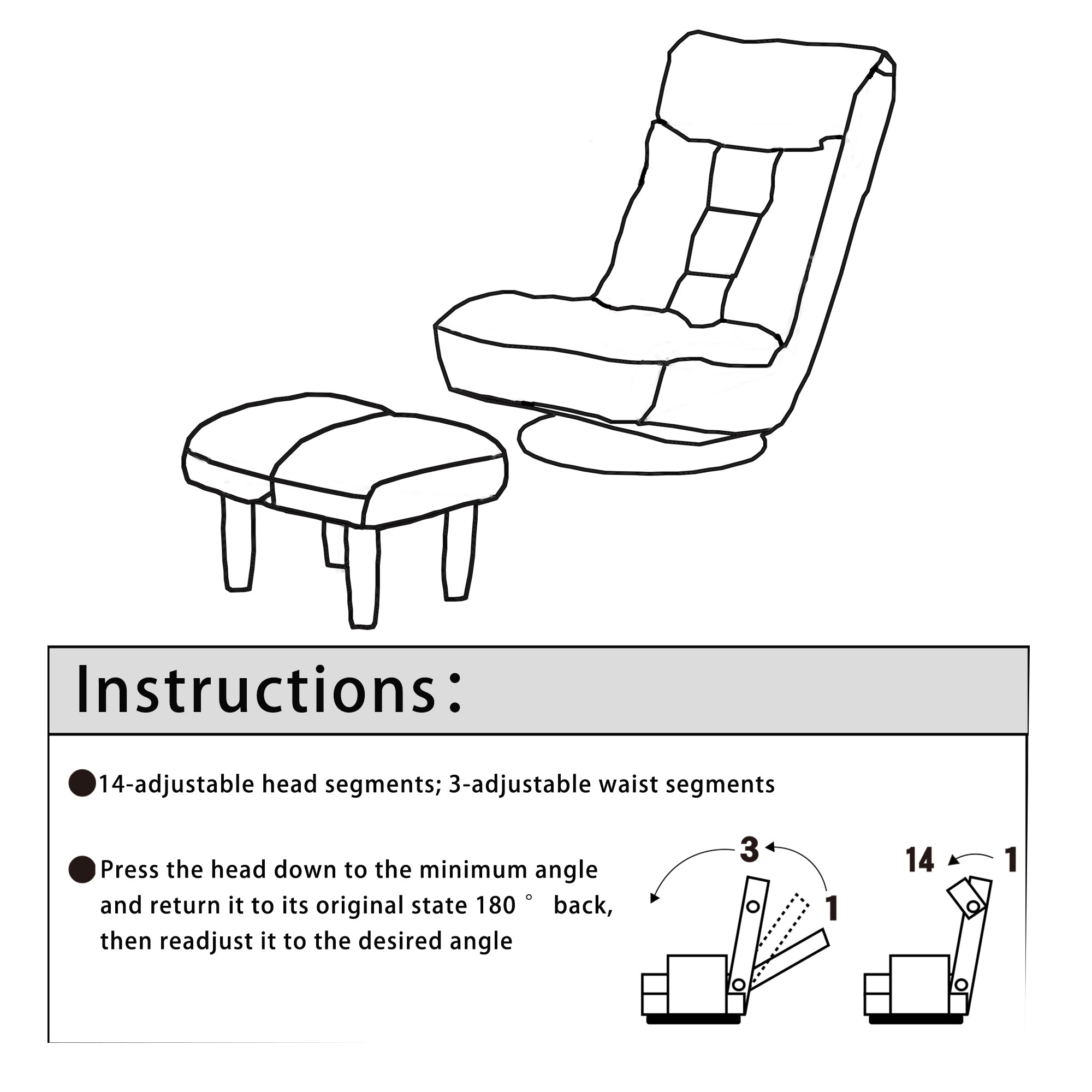 Instructions:

●14-adjustable head segments; 3-adjustable waist segments

●Press the head down to the minimum angle and return it to its original state 180° back, then readjust it to the desired angle

3

1

14

1