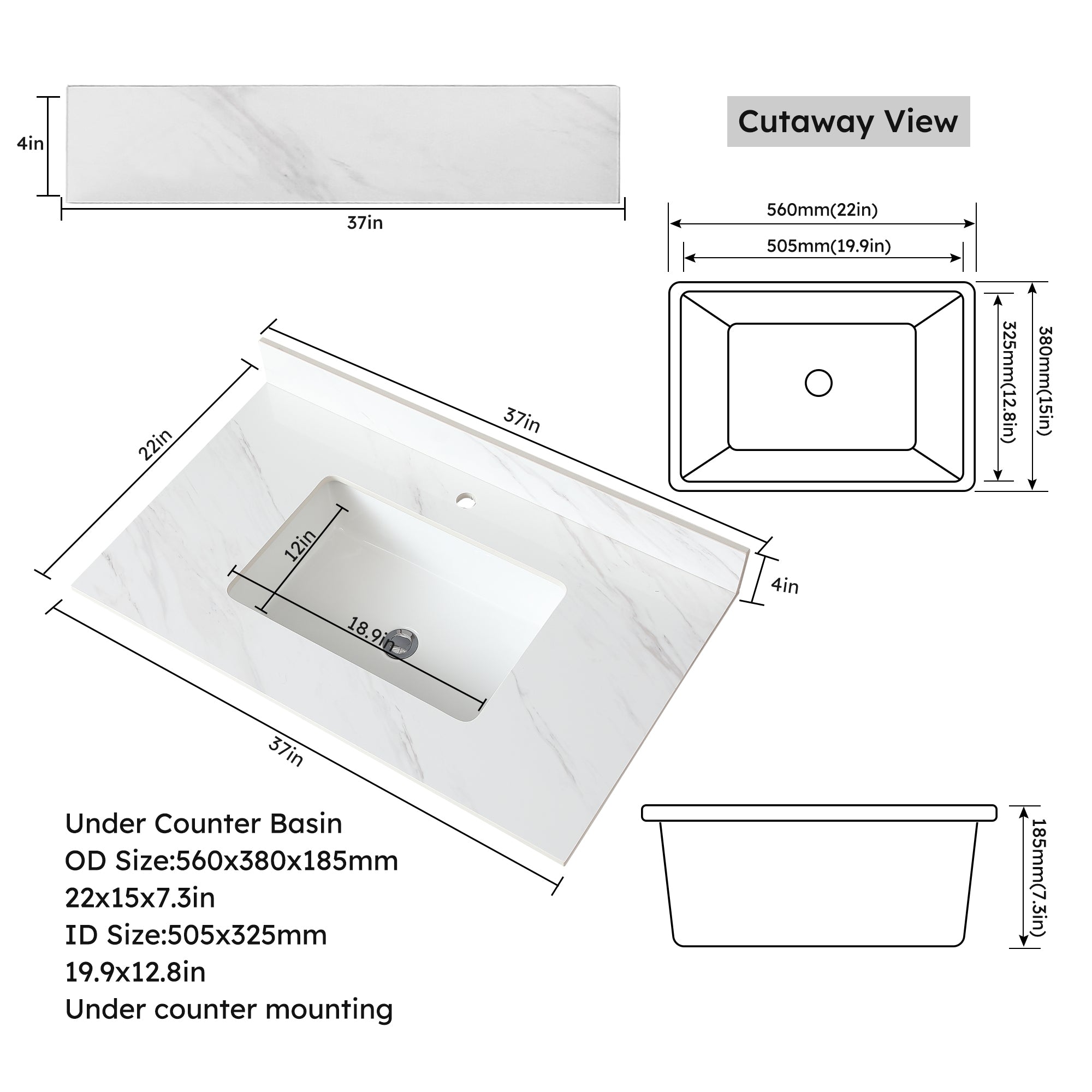 4in

37in

Cutaway View

560mm(22in)

505mm(19.9in)

325mm(12.8in)

380mm(15in)

22in

37in

12in

18.9in

4in

37in

Under Counter Basin
OD Size:560x380x185mm
22x15x7.3in
ID Size:505x325mm
19.9x12.8in
Under counter mounting

185mm(7.3in)