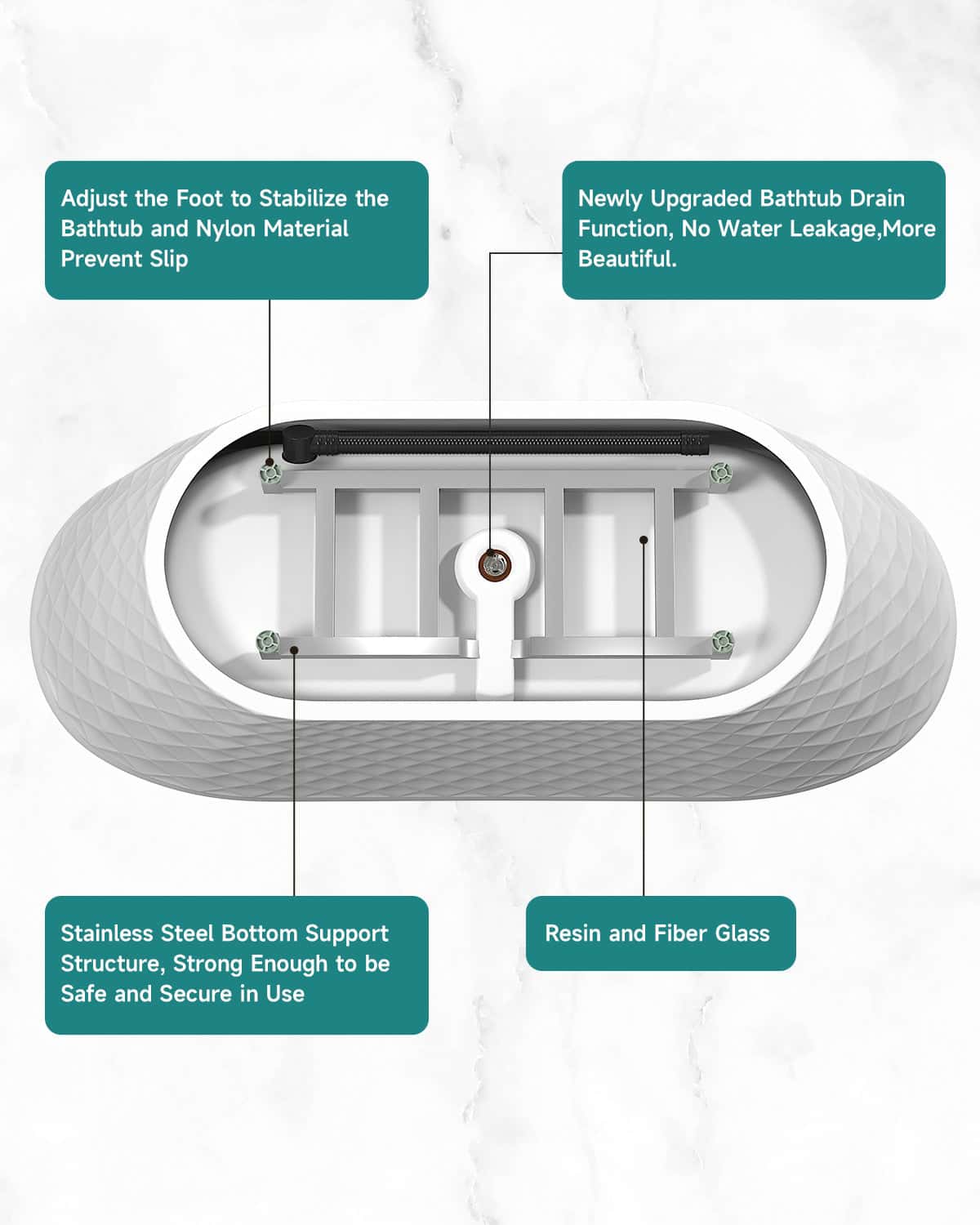 Adjust the Foot to Stabilize the Bathtub and Nylon Material Prevent Slip

Newly Upgraded Bathtub Drain Function, No Water Leakage,More Beautiful.

Stainless Steel Bottom Support Structure, Strong Enough to be Safe and Secure in Use

Resin and Fiber Glass