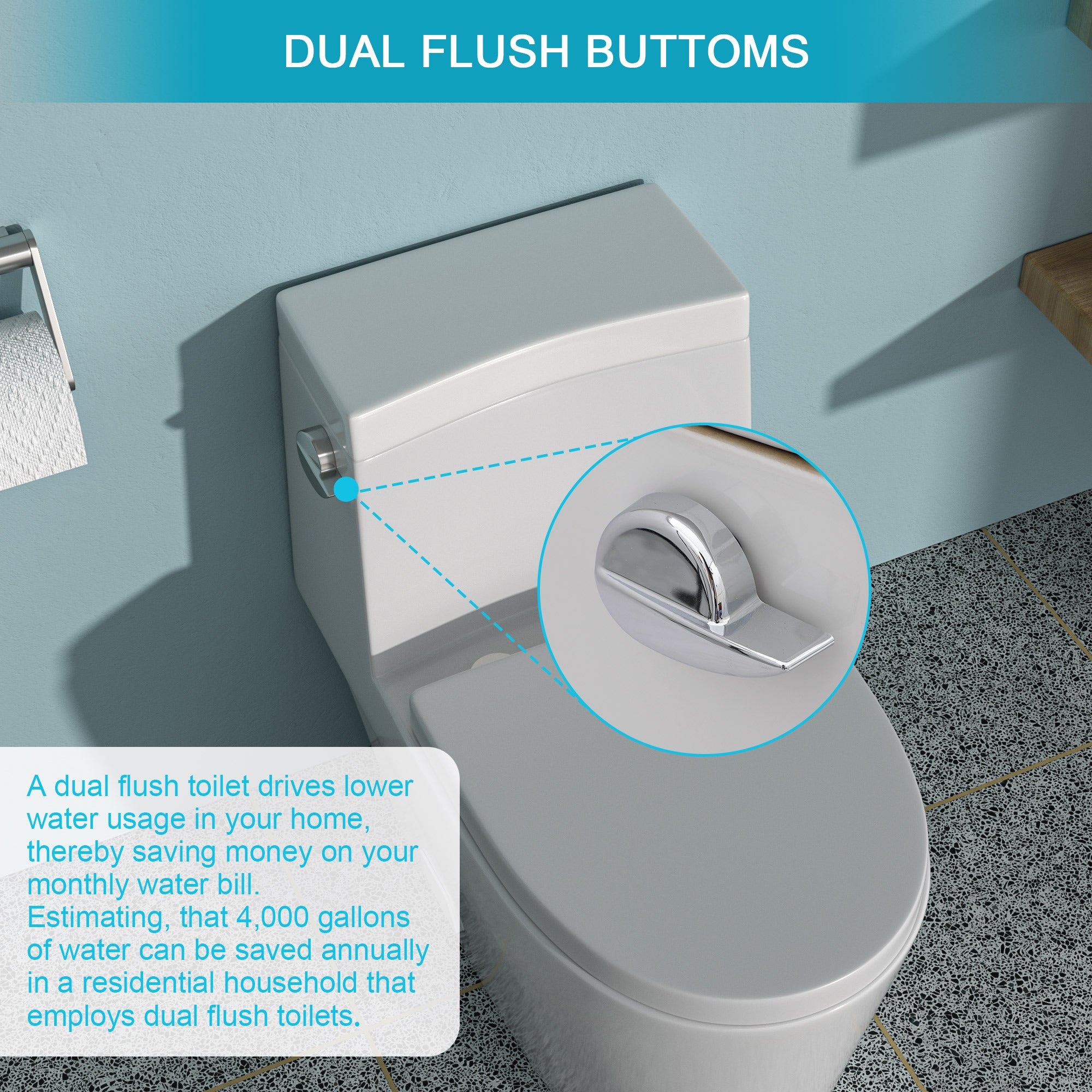 DUAL FLUSH BUTTOMS

A dual flush toilet drives lower water usage in your home, thereby saving money on your monthly water bill. Estimating, that 4,000 gallons of water can be saved annually in a residential household that employs dual flush toilets.