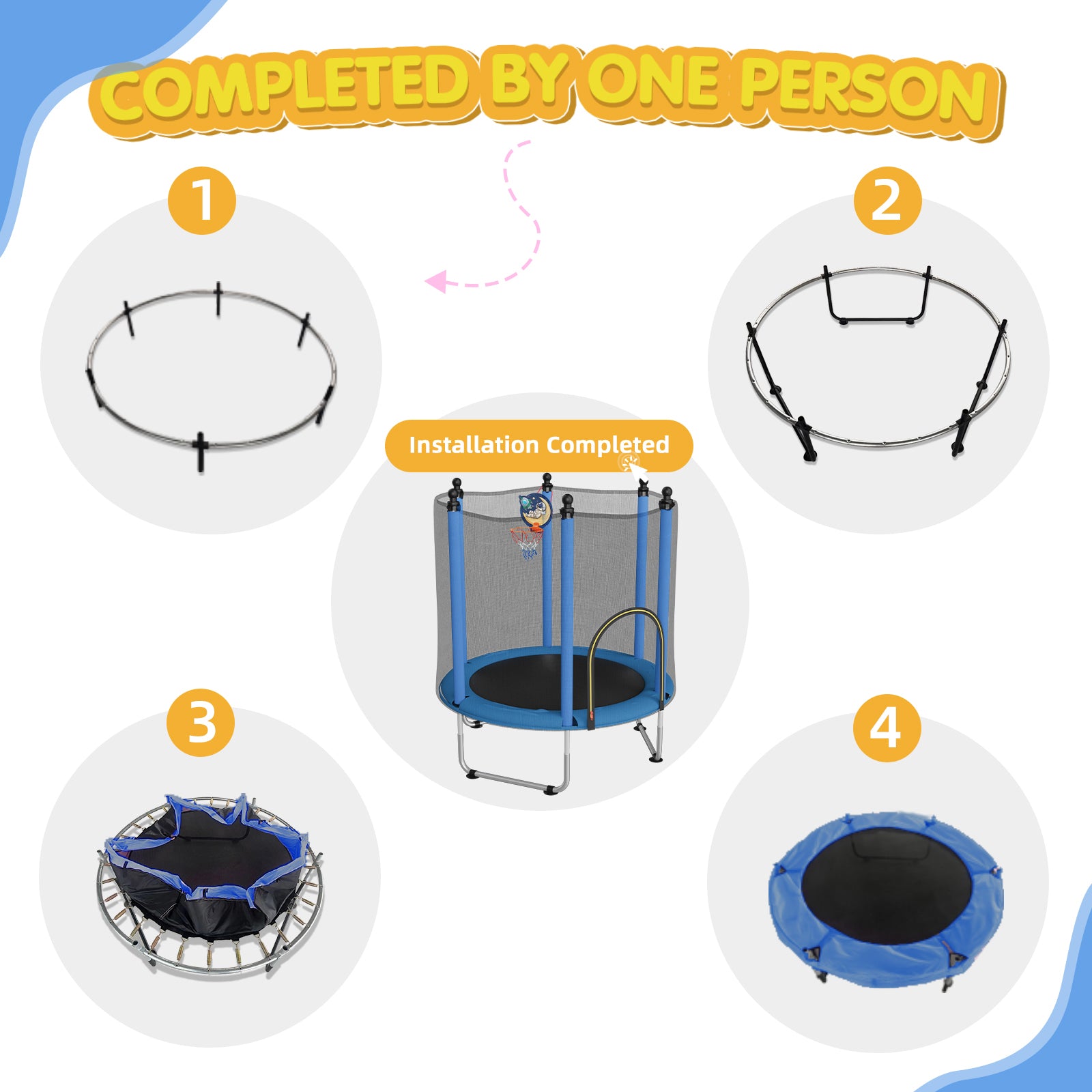 COMPLETED BY ONE PERSON

1

2

Installation Completed

3

4