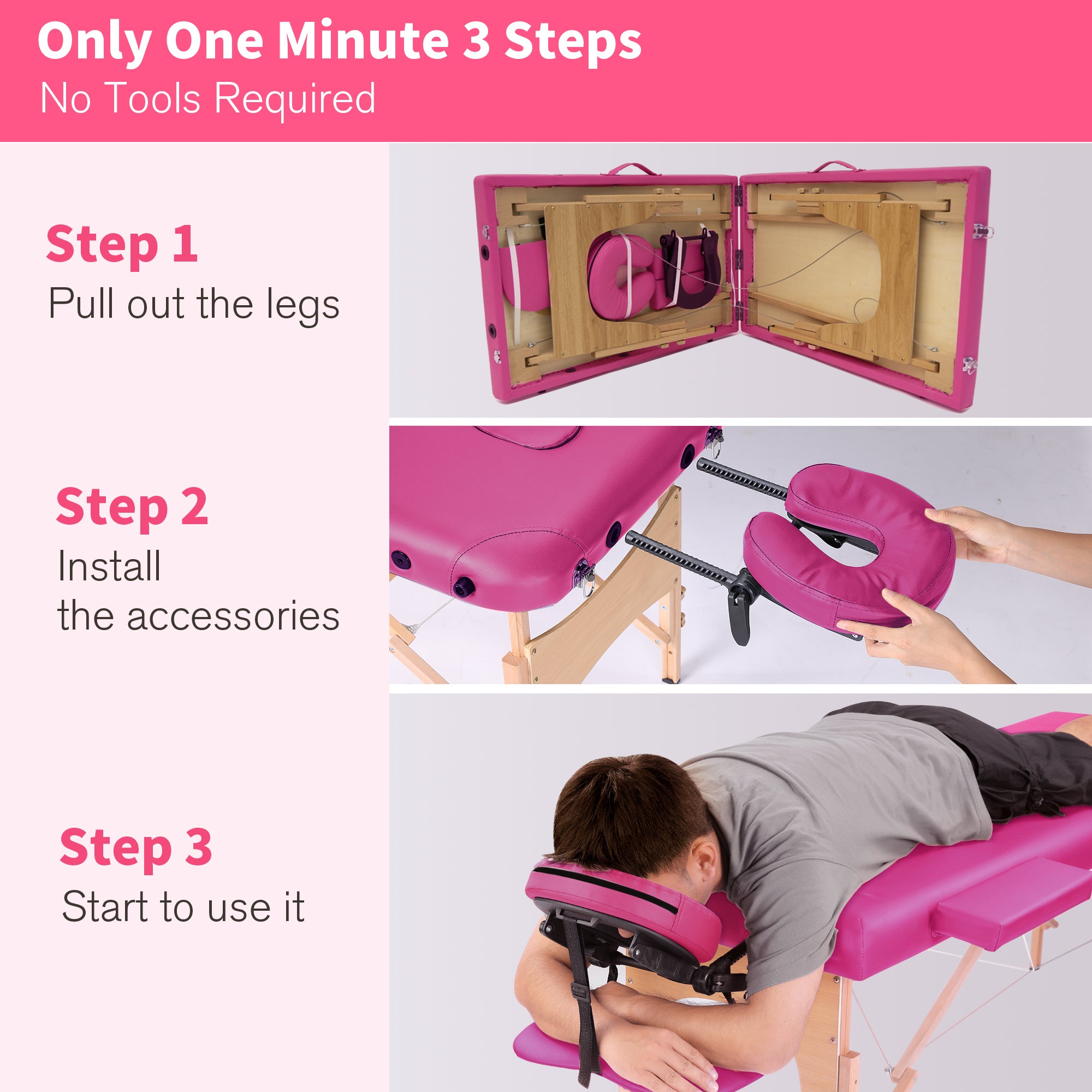 Only One Minute 3 Steps
No Tools Required

Step 1
Pull out the legs

Step 2
Install
the accessories

Step 3
Start to use it