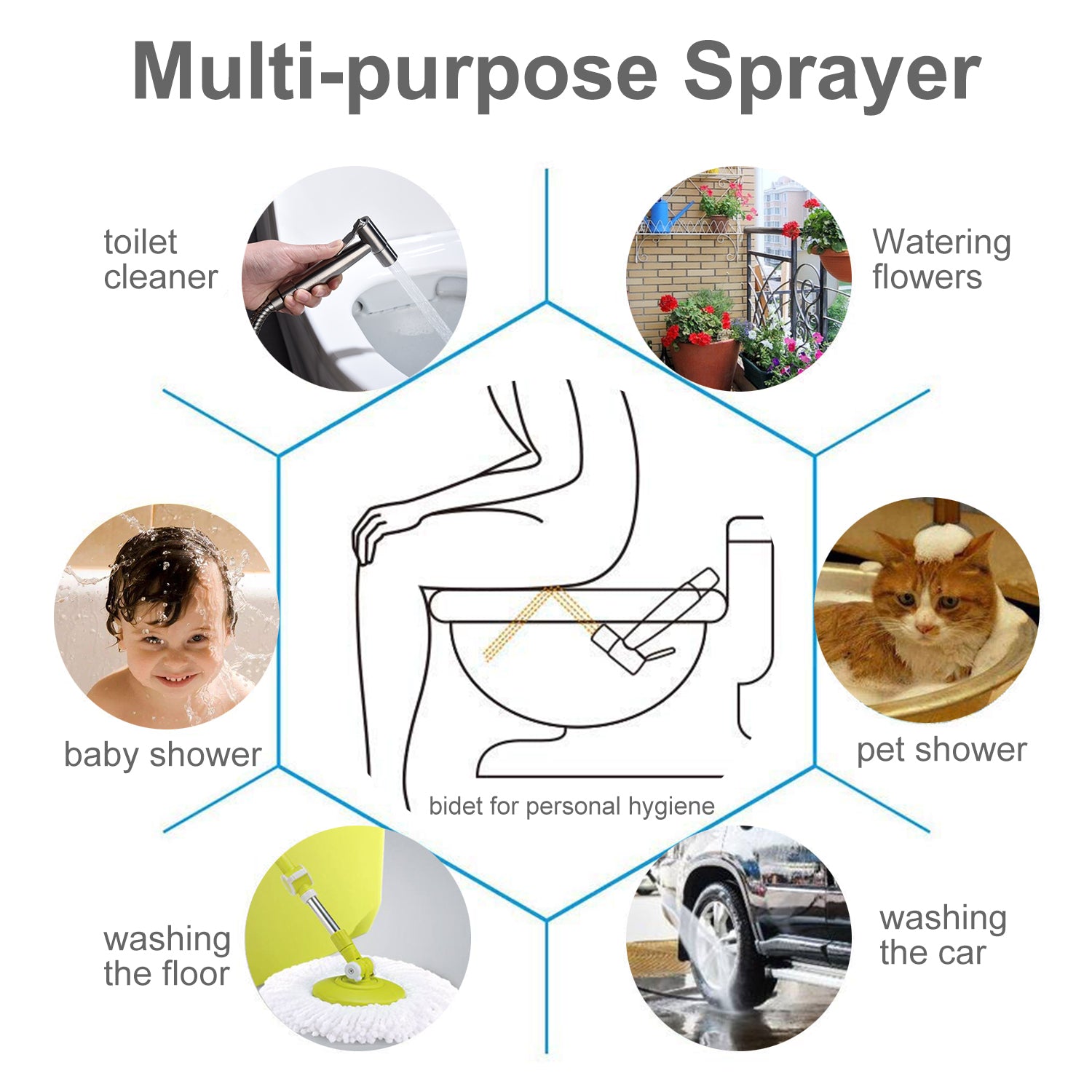 Multi-purpose Sprayer

toilet cleaner

Watering flowers

baby shower

pet shower

bidet for personal hygiene

washing the floor

washing the car